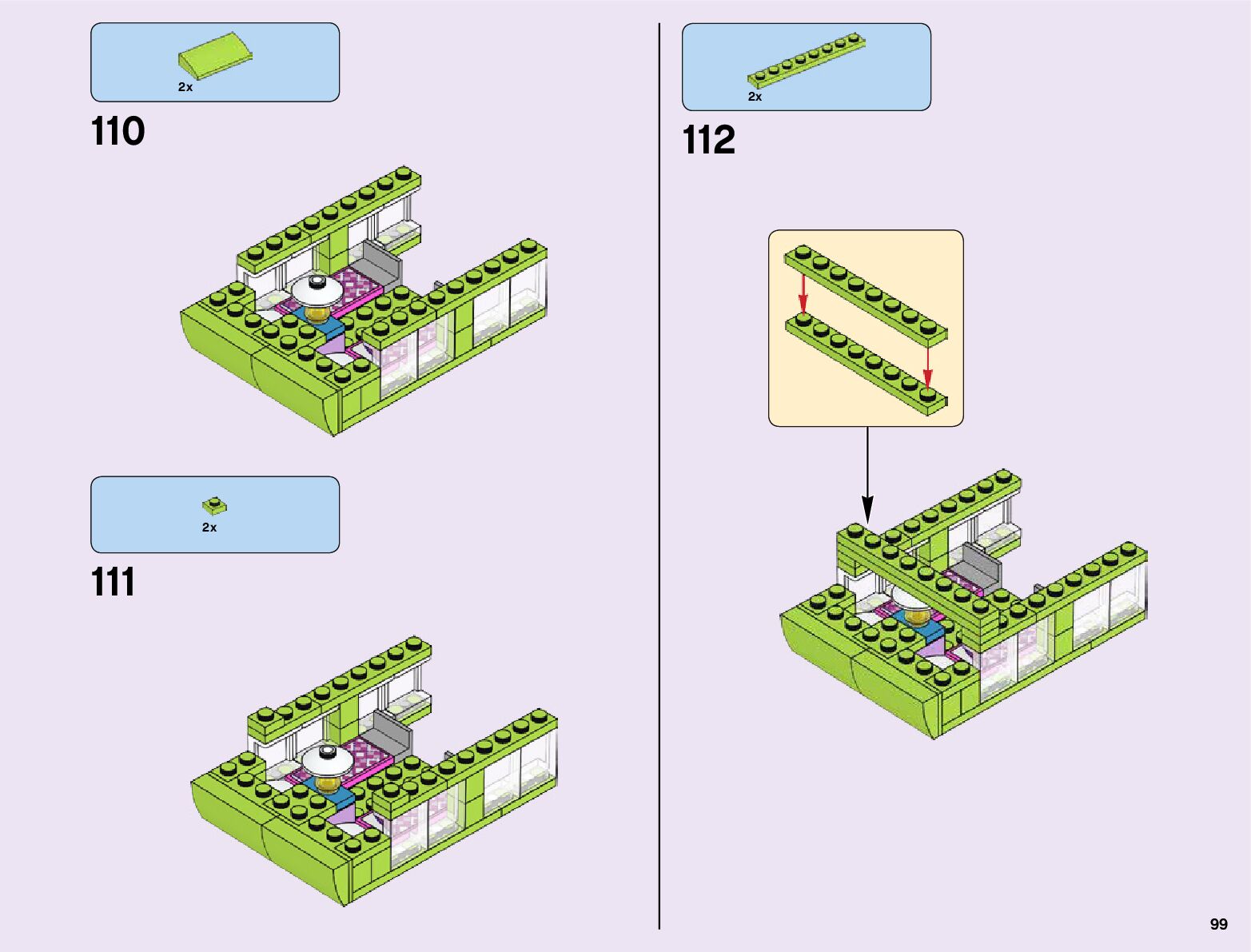 2x

110

2x

111

2x

112

99