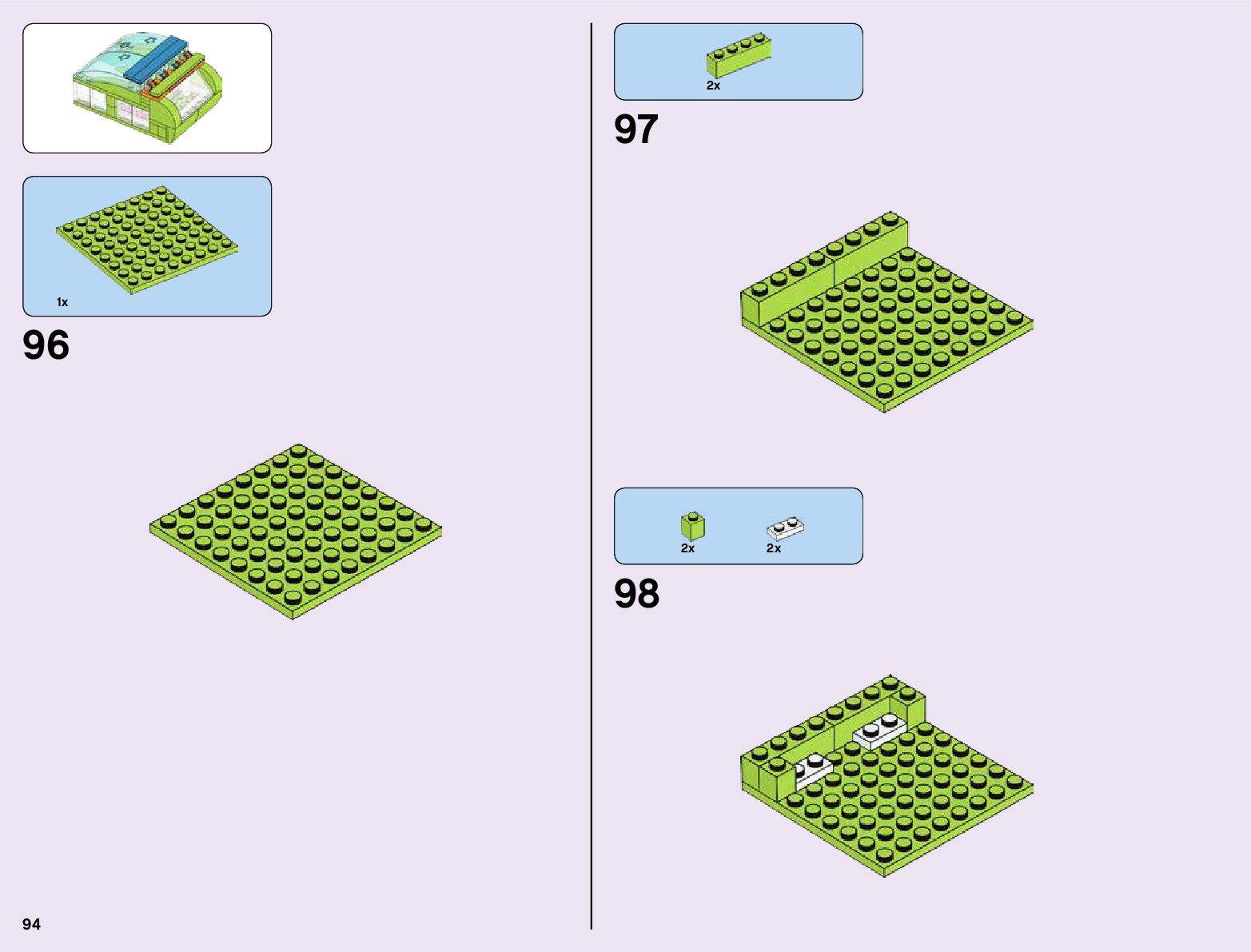 1x

96

2x

97

2x

2x

98

94