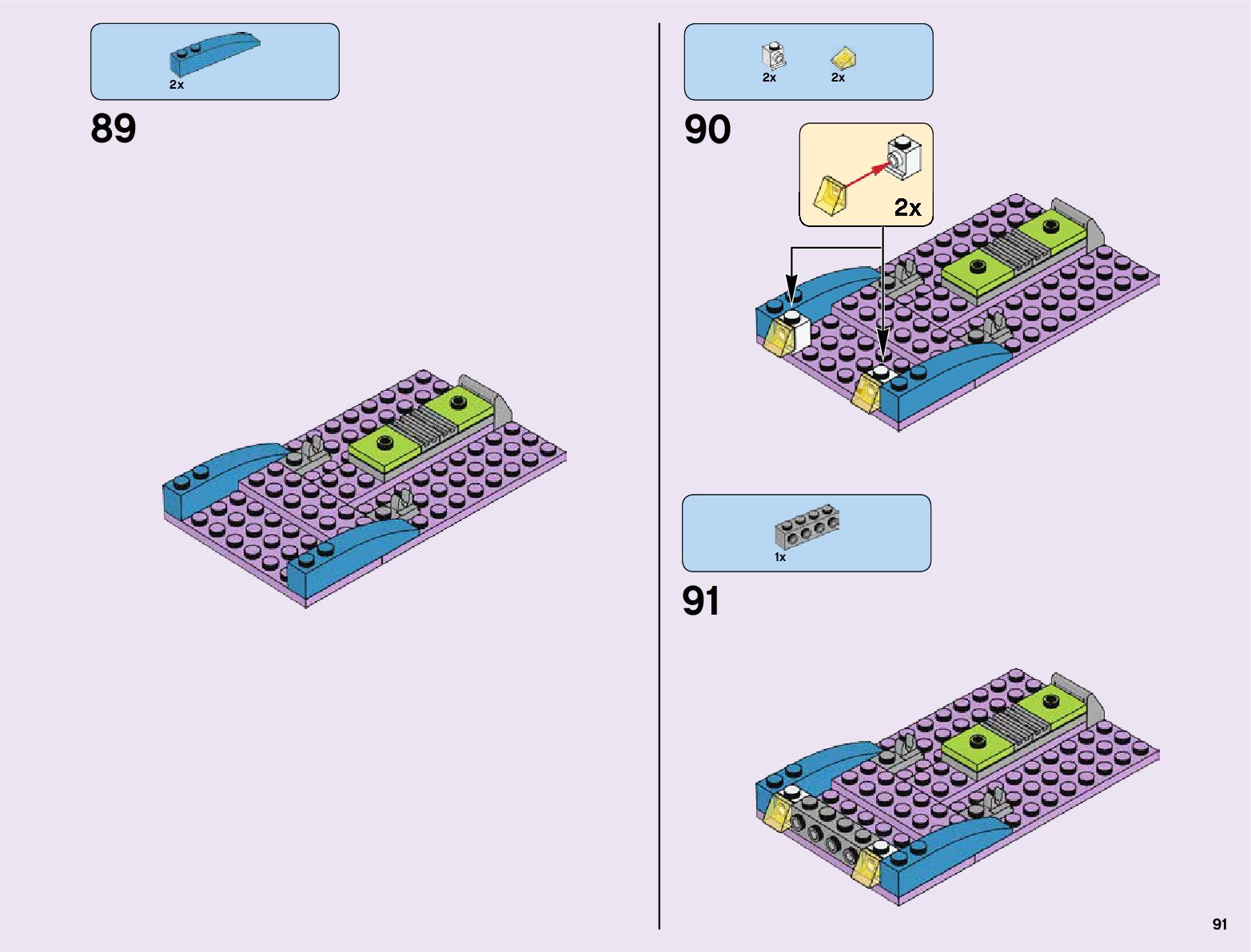 2x

89

2x 2x

90

2x

1x

91

91