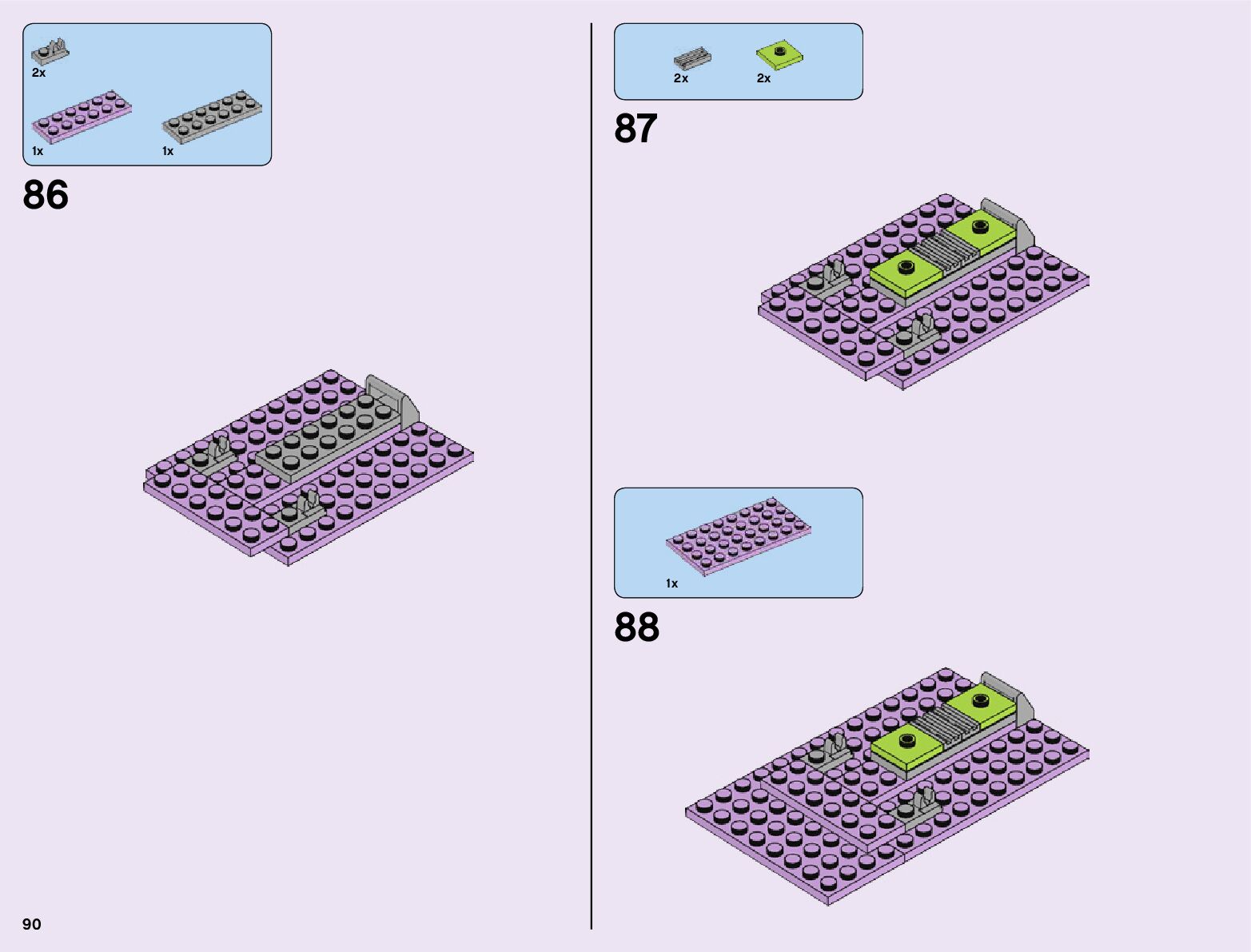 2x

1x

1x

86

2x

2x

87

1x

88

90