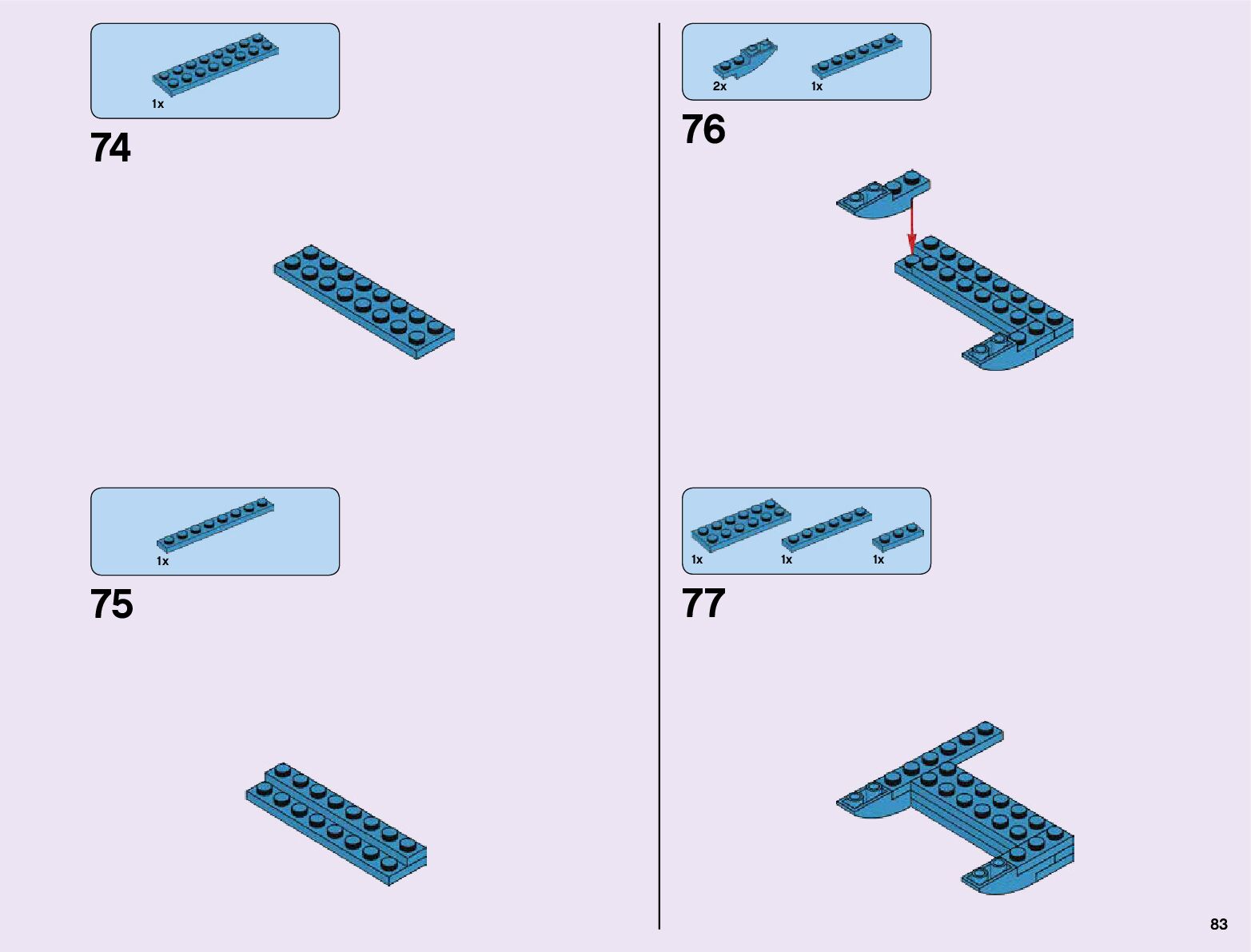 1x

74

1x

75

2x 1x

76

1x 1x 1x

77

83