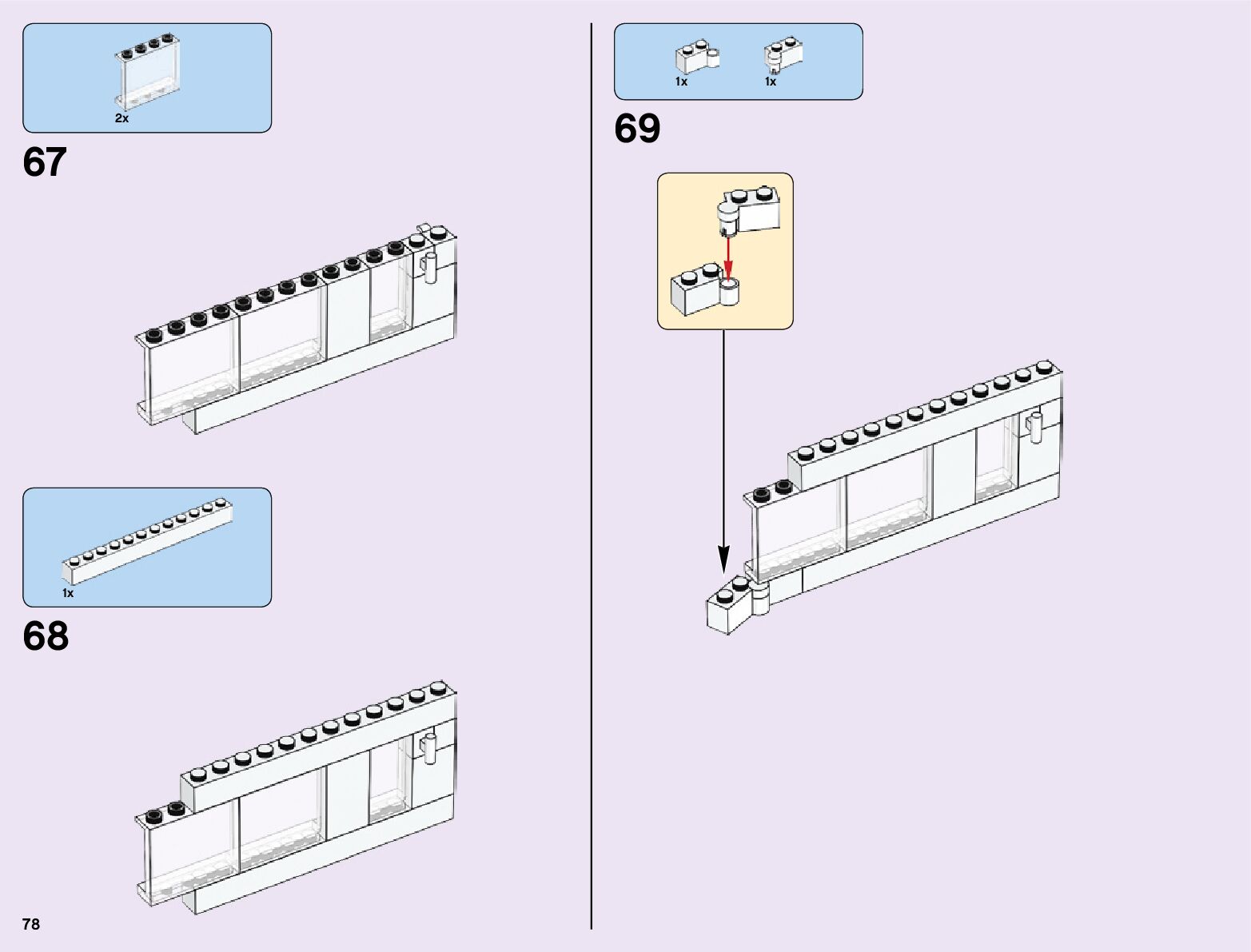 2x

67

1x

68

78

1x 1x

69