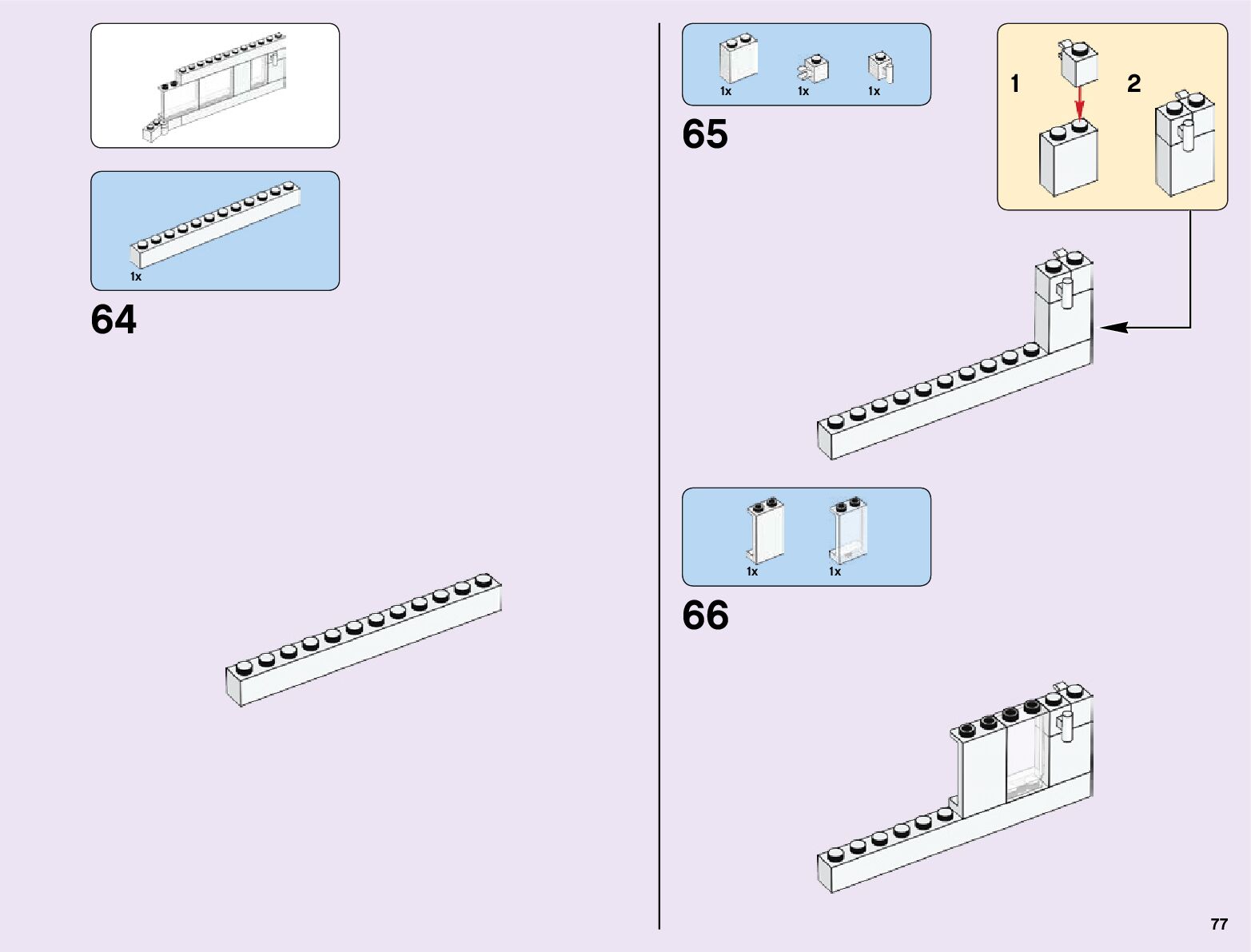 1x

64

1x 1x 1x

65

1 2

1x 1x

66

77