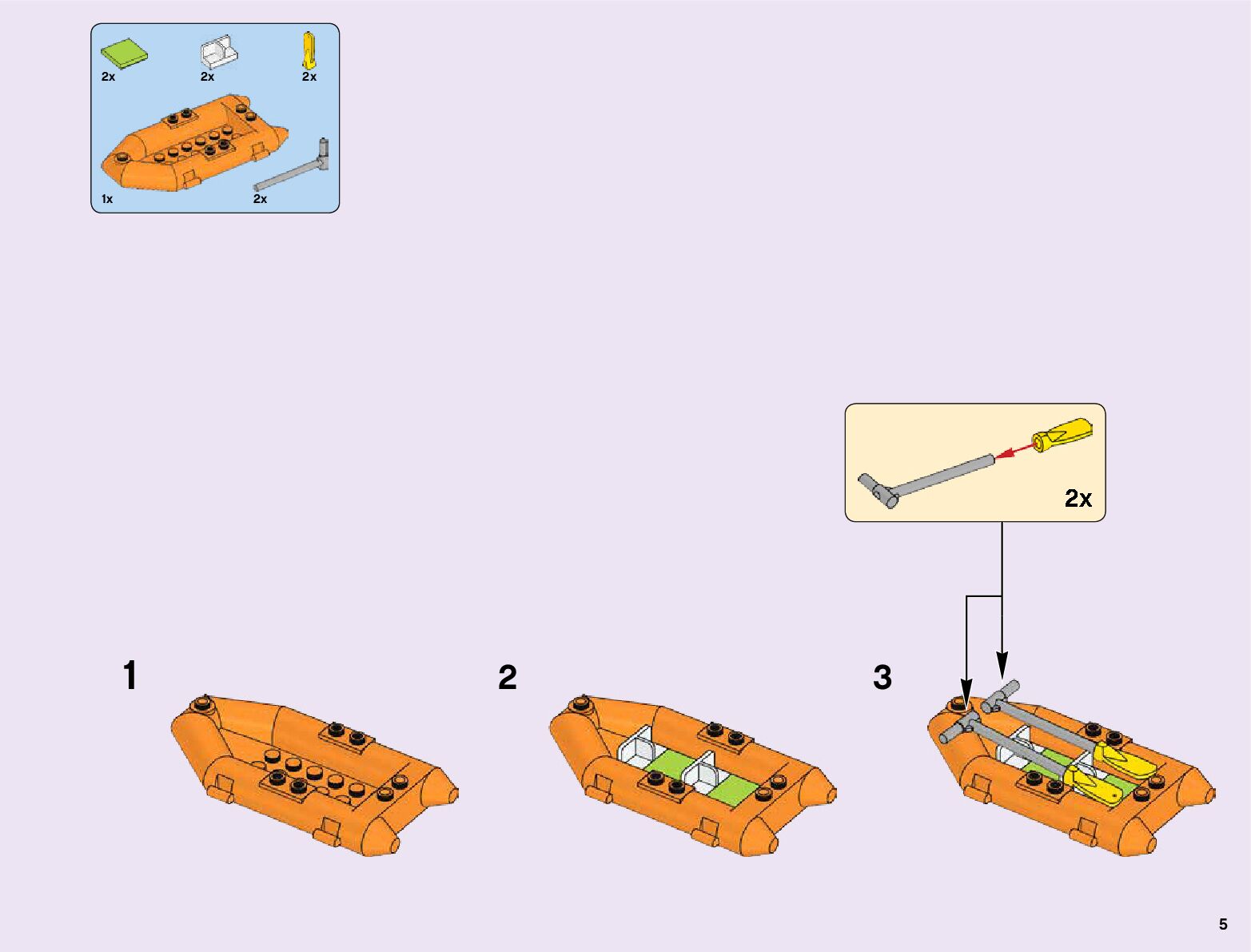 2x
2x
2x
1x
2x

2x

1

2

3

5