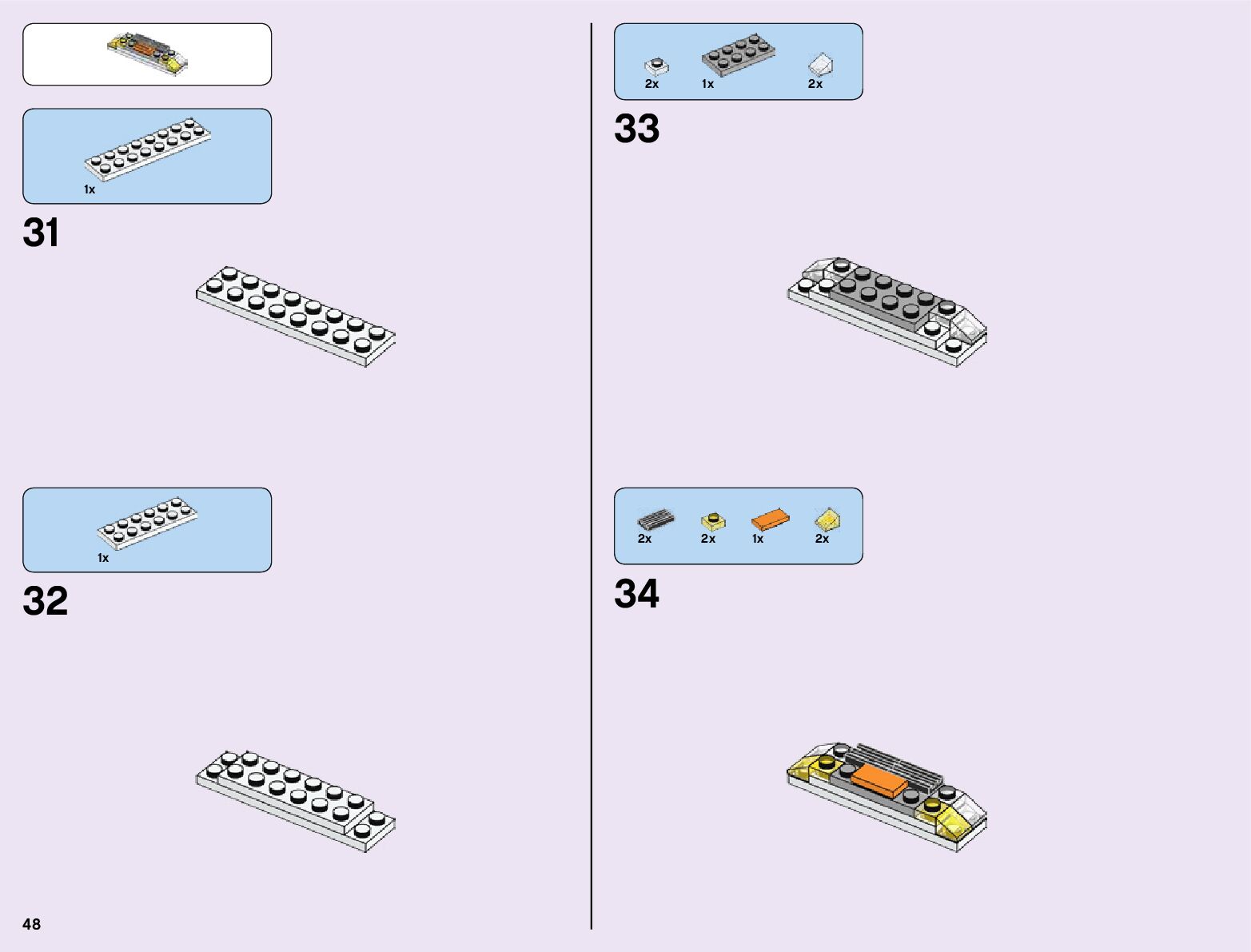 1x

31

1x

32

48

2x
1x
2x

33

2x
2x
1x
2x

34