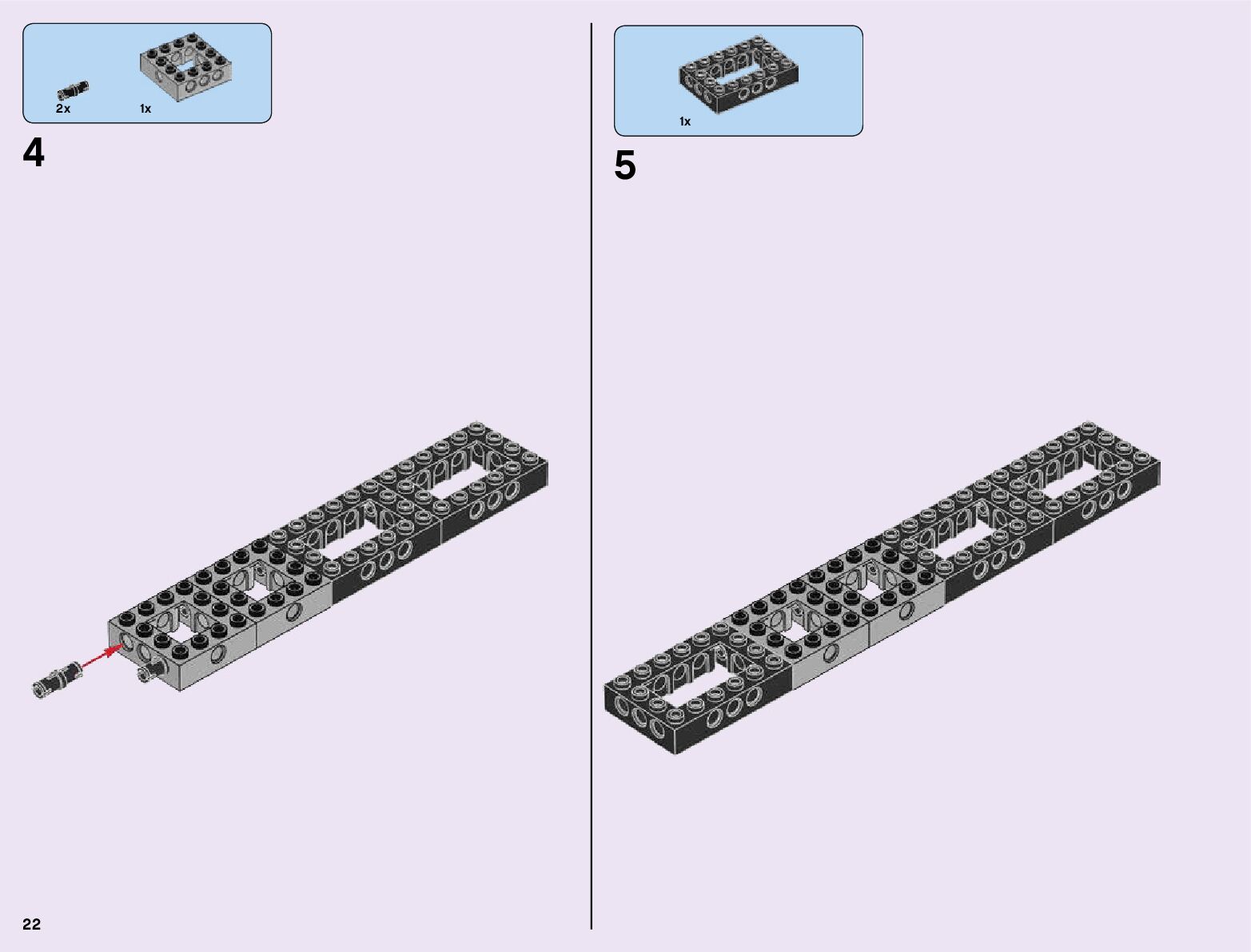 2x 1x

4

1x

5

22