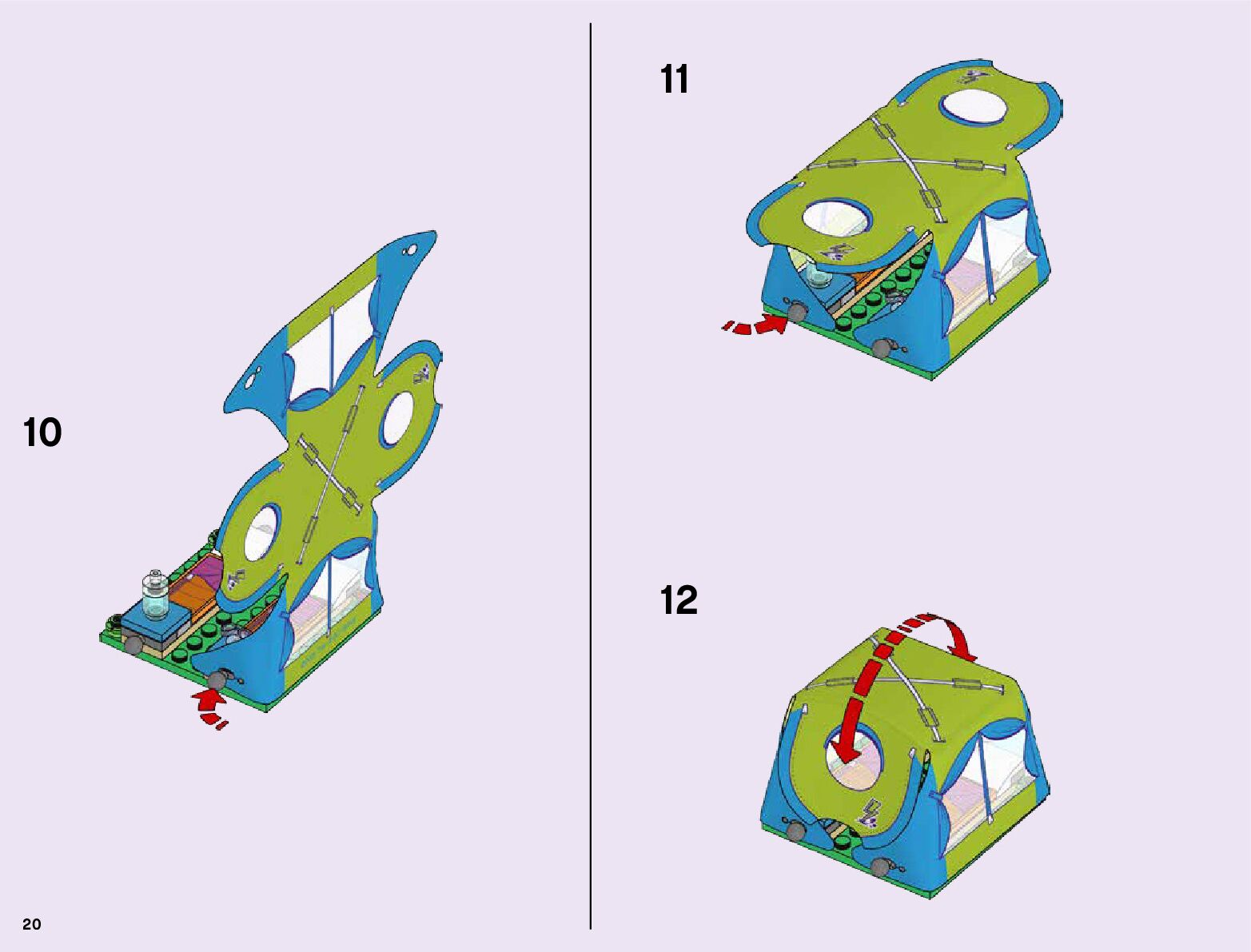 10

11

12

20