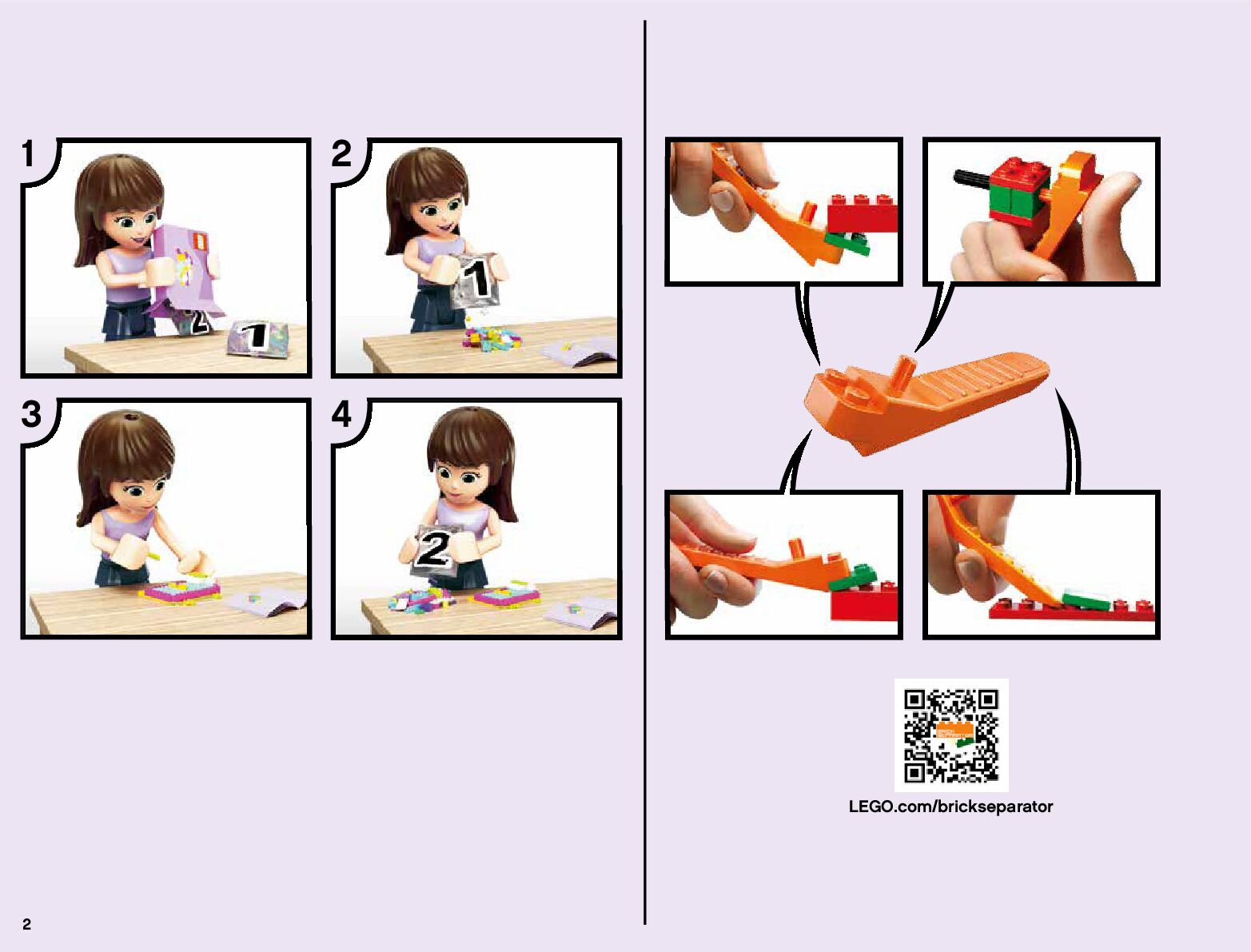 1

2

1

2

1

3

4

2

LEGO.com/brickseparator

2