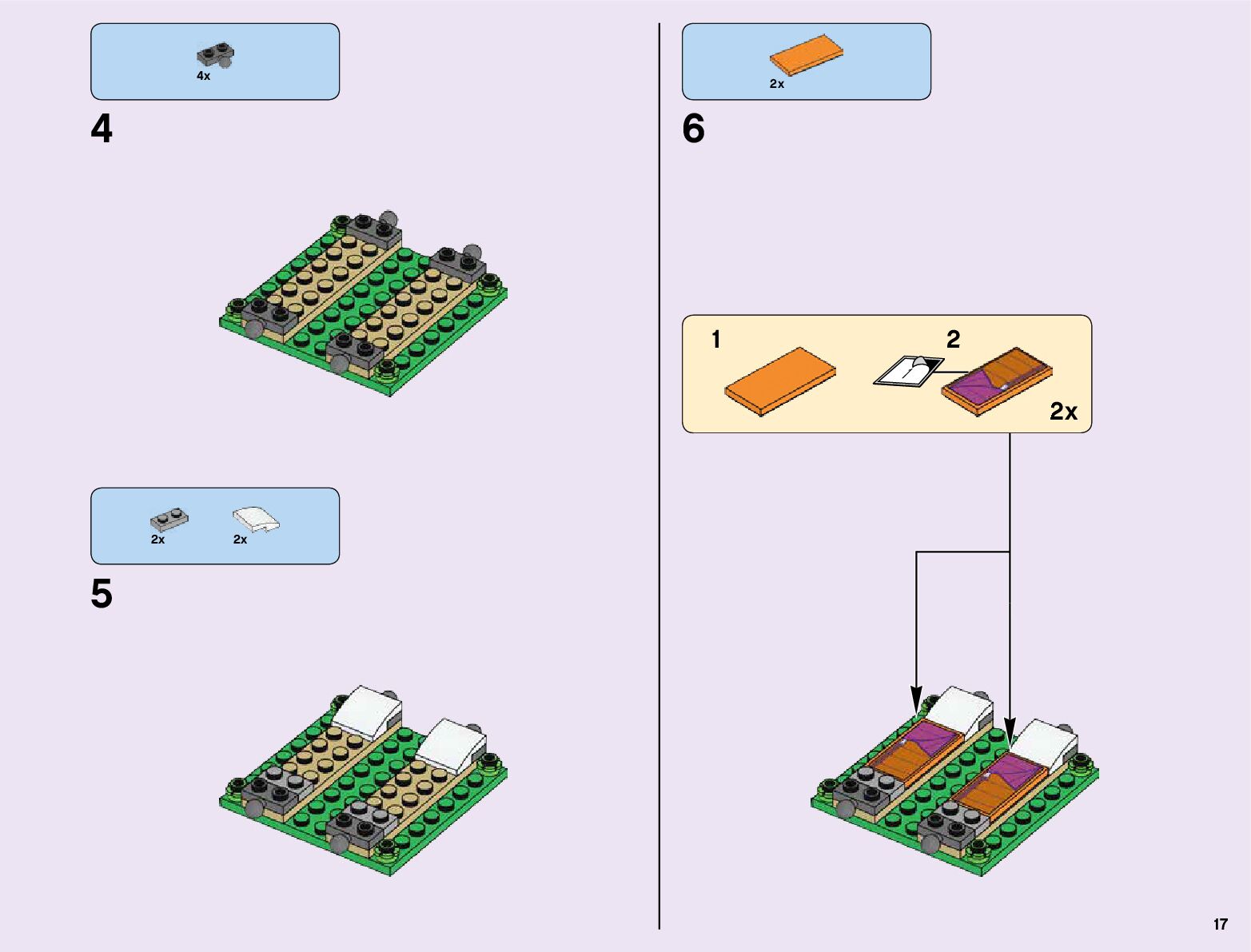 4x

4

2x

2x

5

2x

6

1

2

2x

17