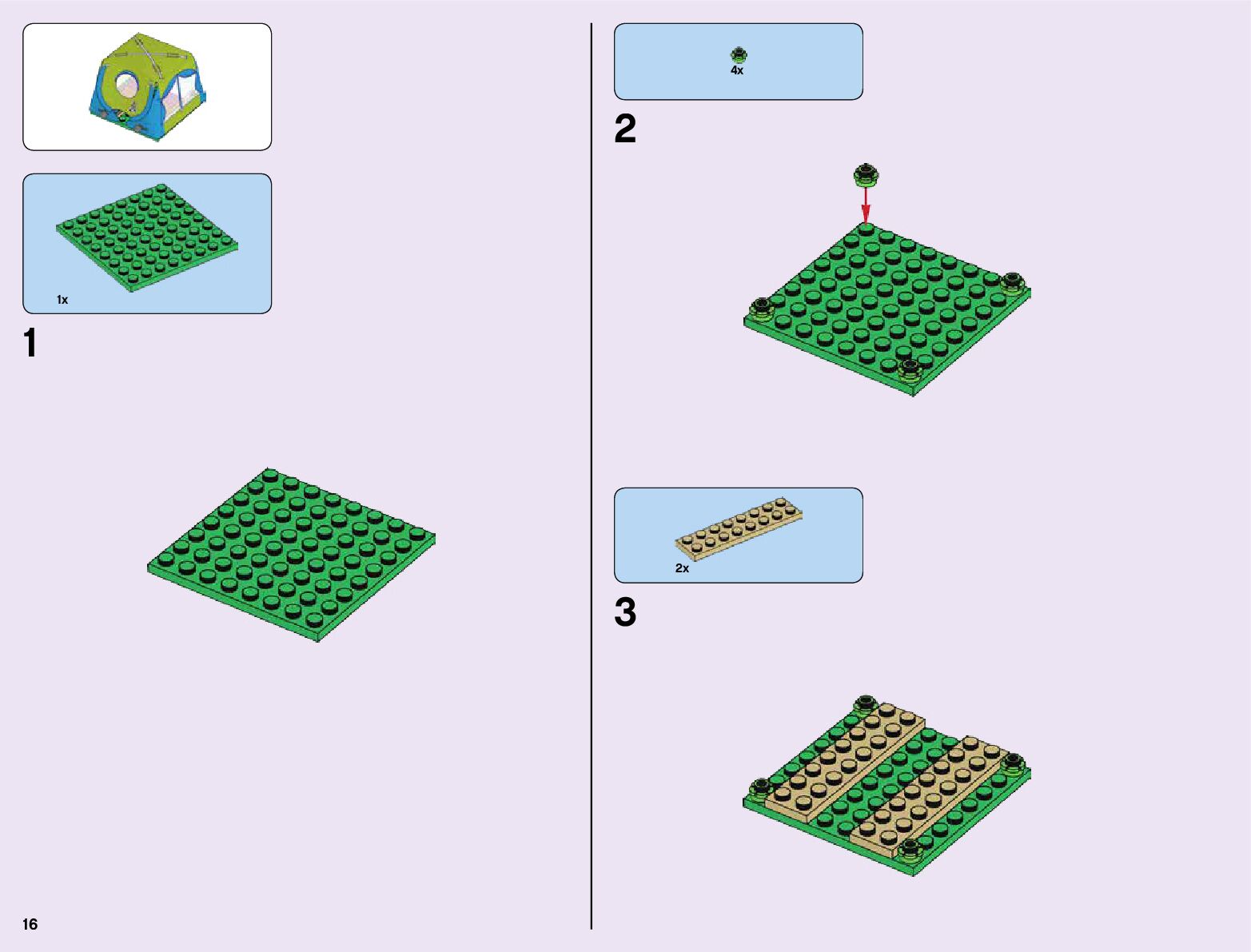 1x

1

16

4x

2

2x

3