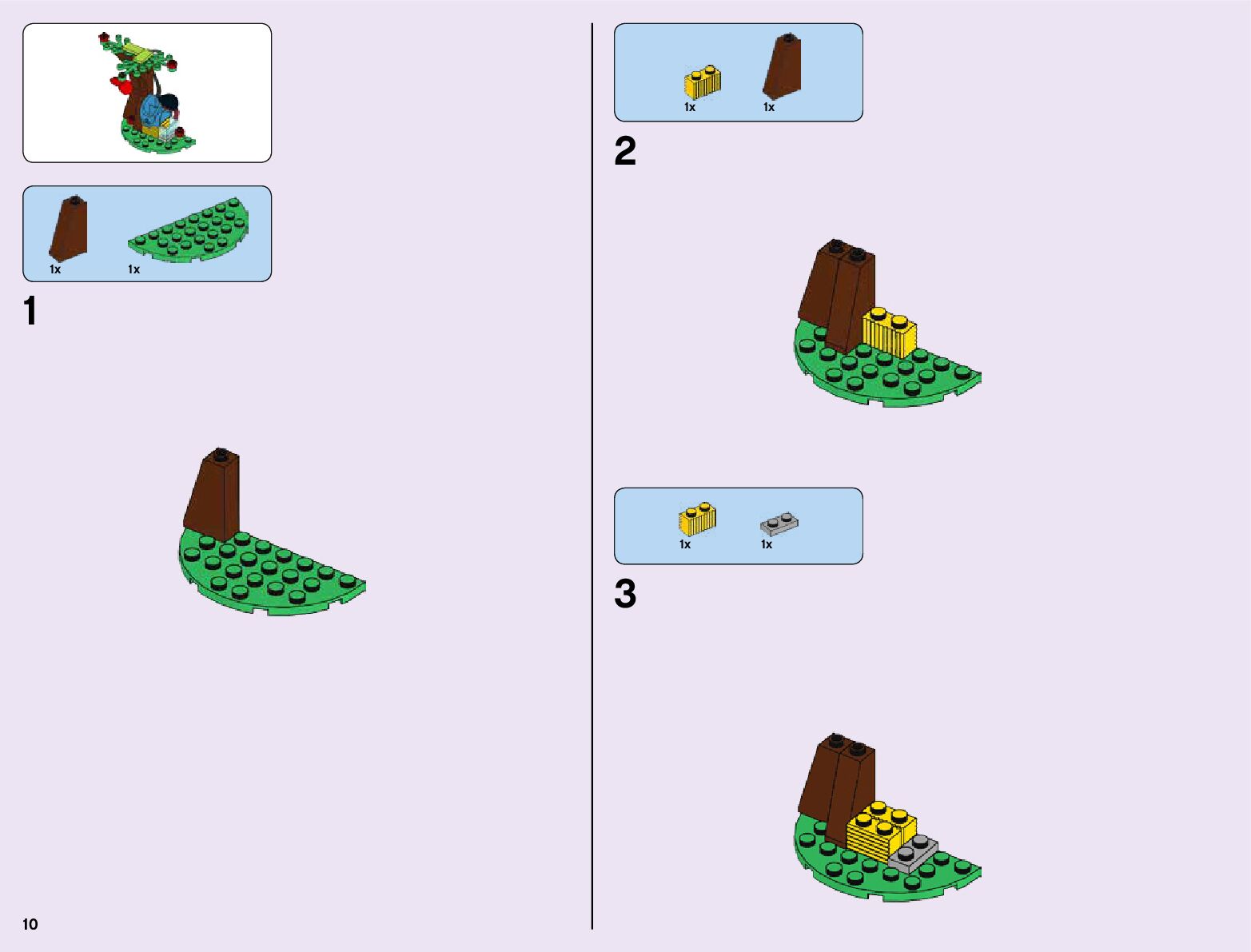 1x 1x

1

10

1x 1x

2

1x 1x

3