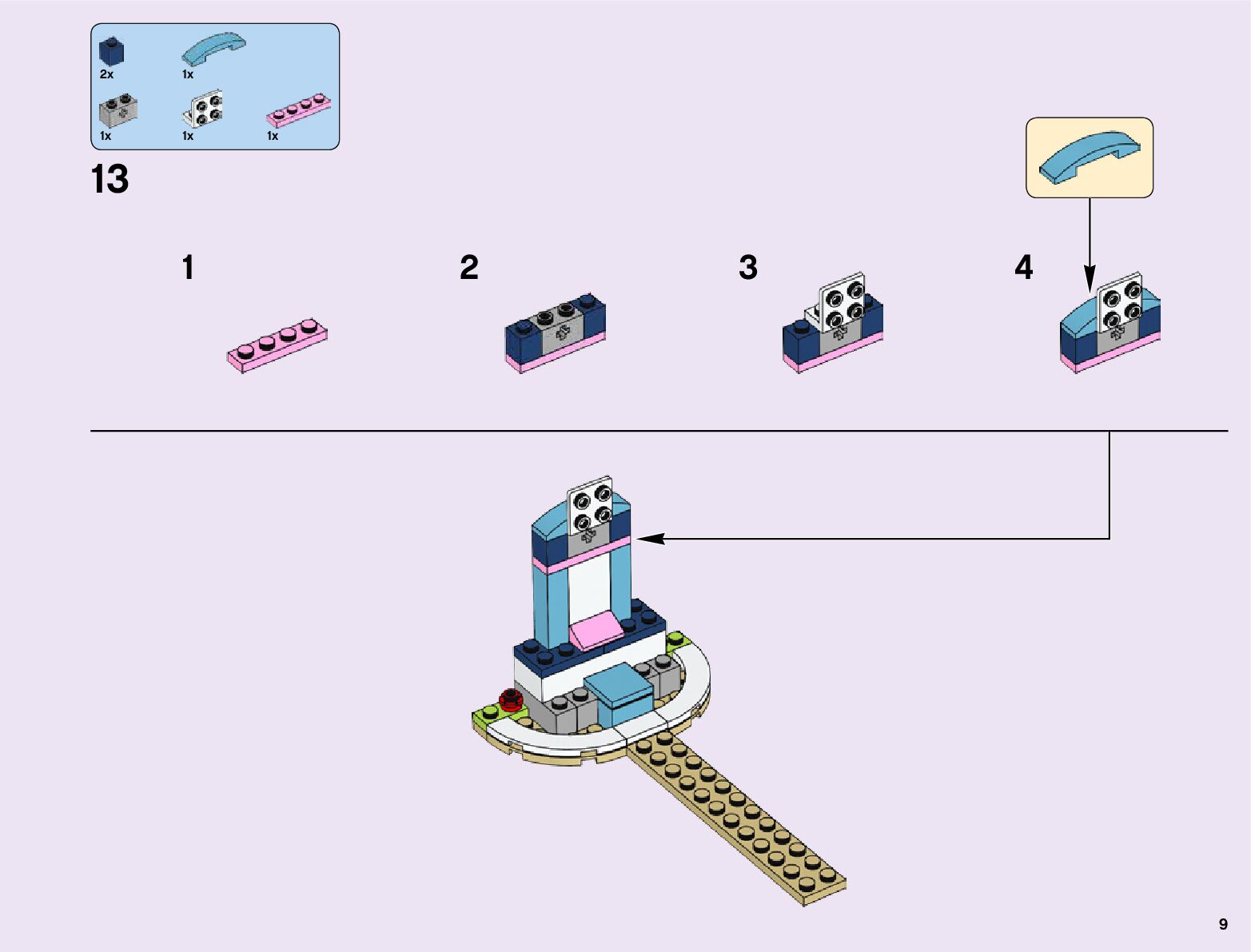 2x
1x
1x
1x
1x

13

1

2

3

4

9