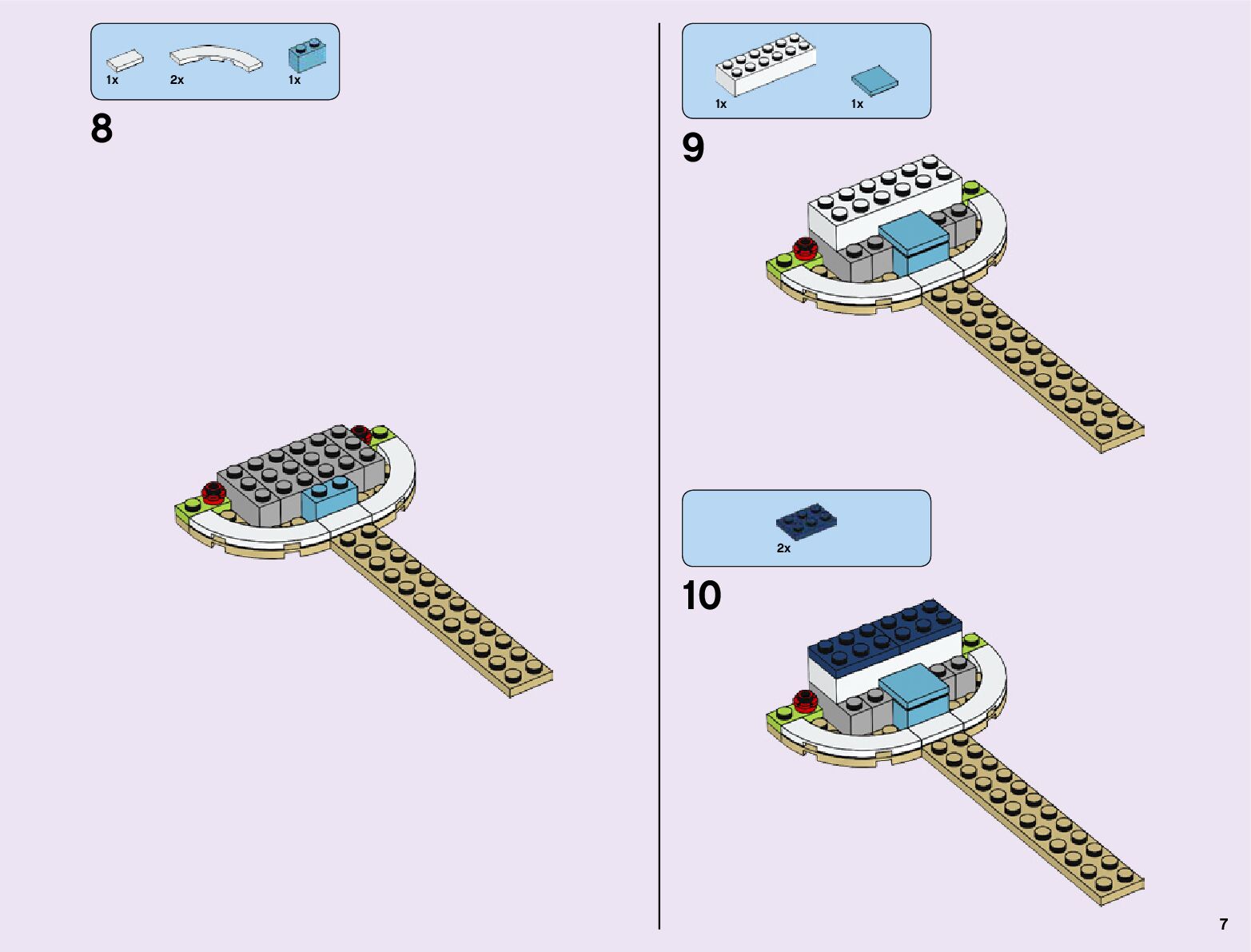 1x 2x 1x

8

1x 1x

9

2x

10

7