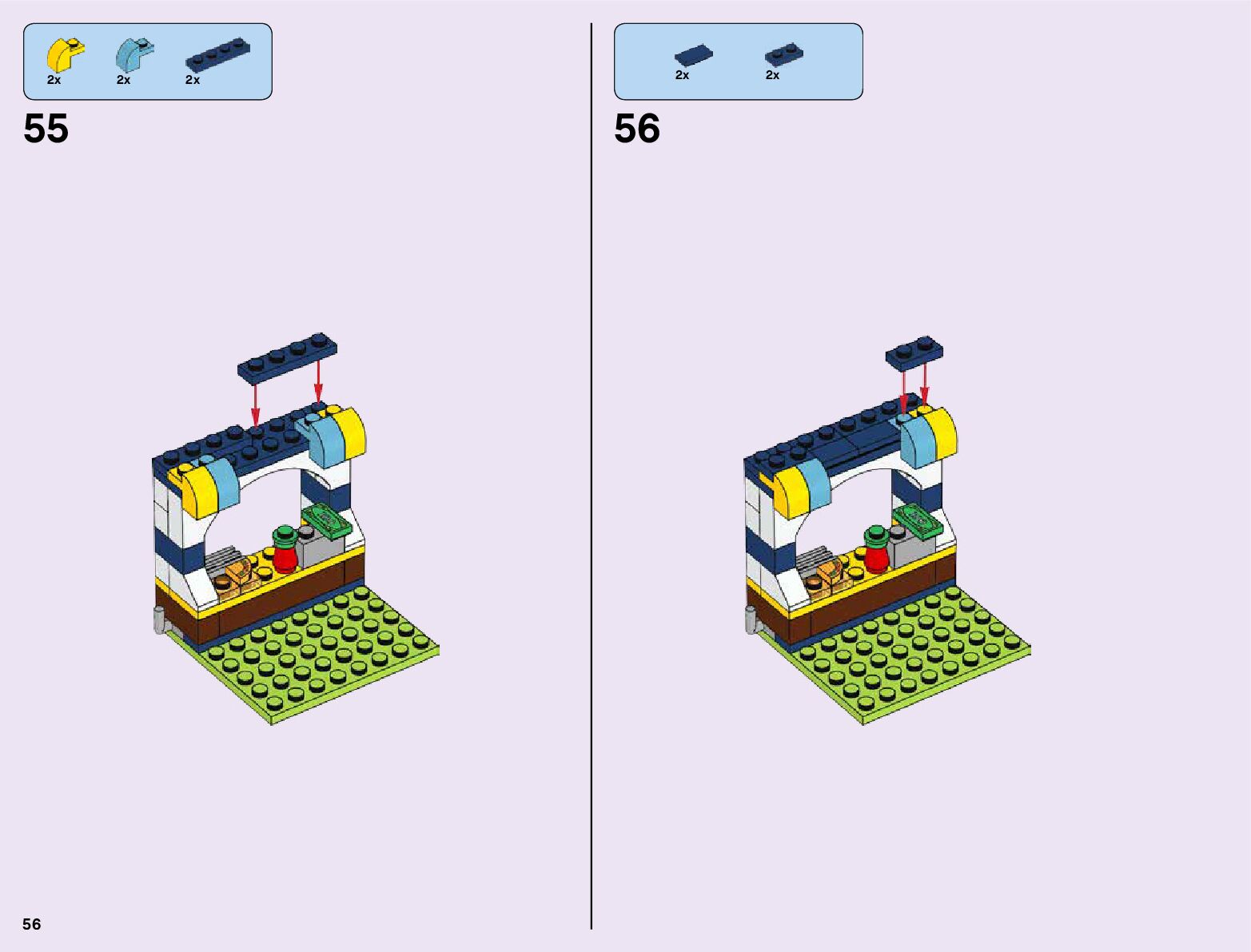 2x 2x 2x

55

2x 2x

56

56