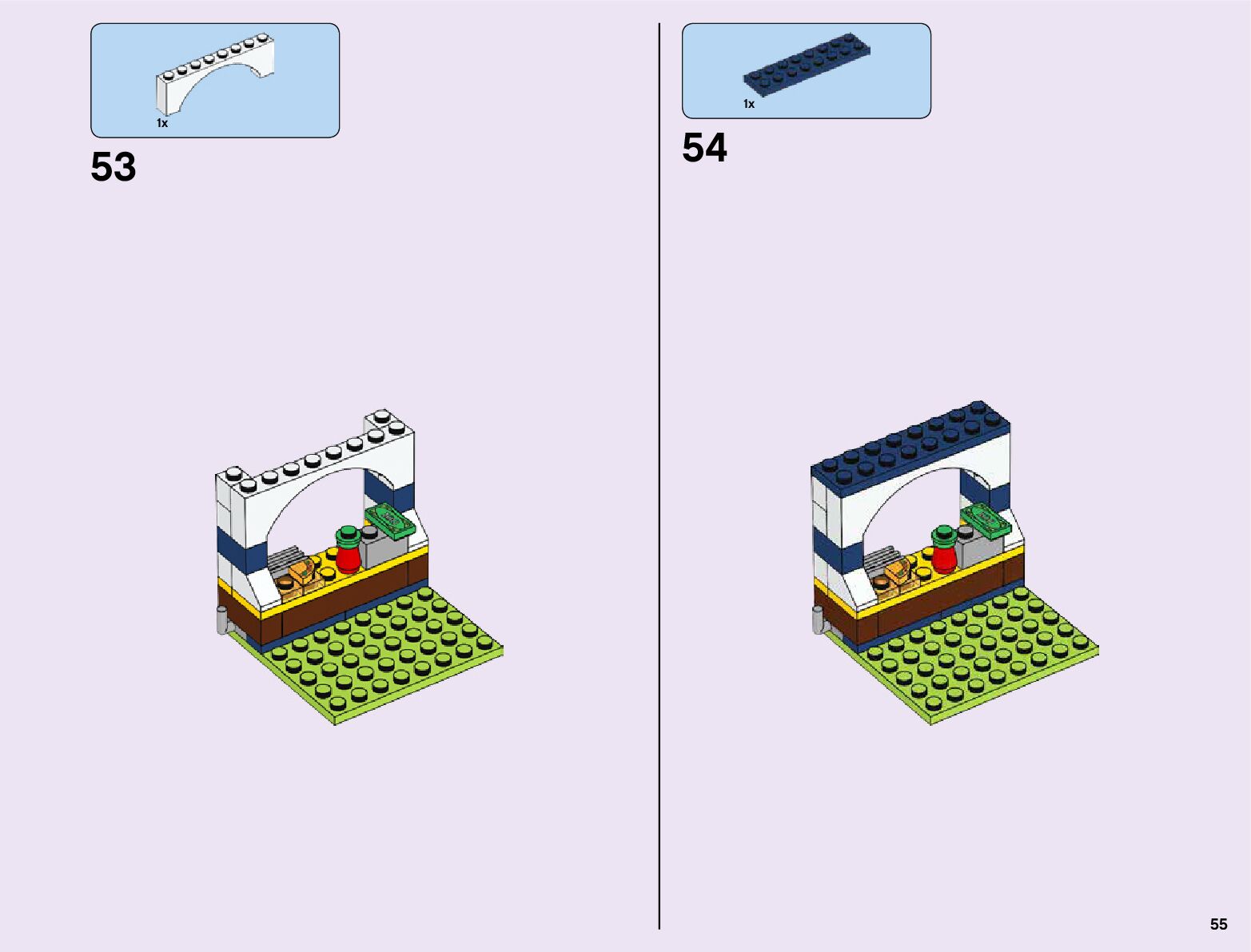 1x

53

1x

54

55