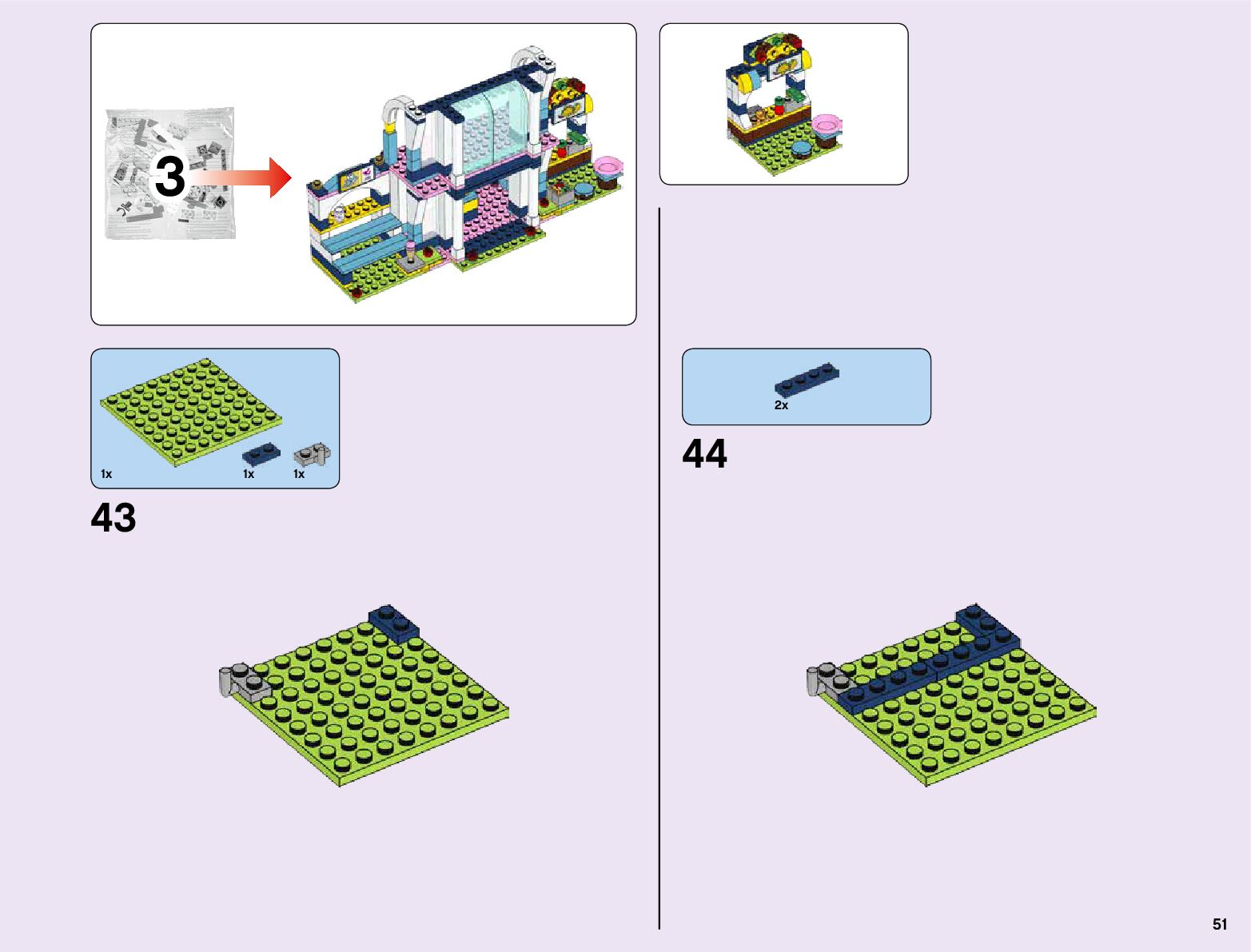 3

1x

1x

1x

43

2x

44

51