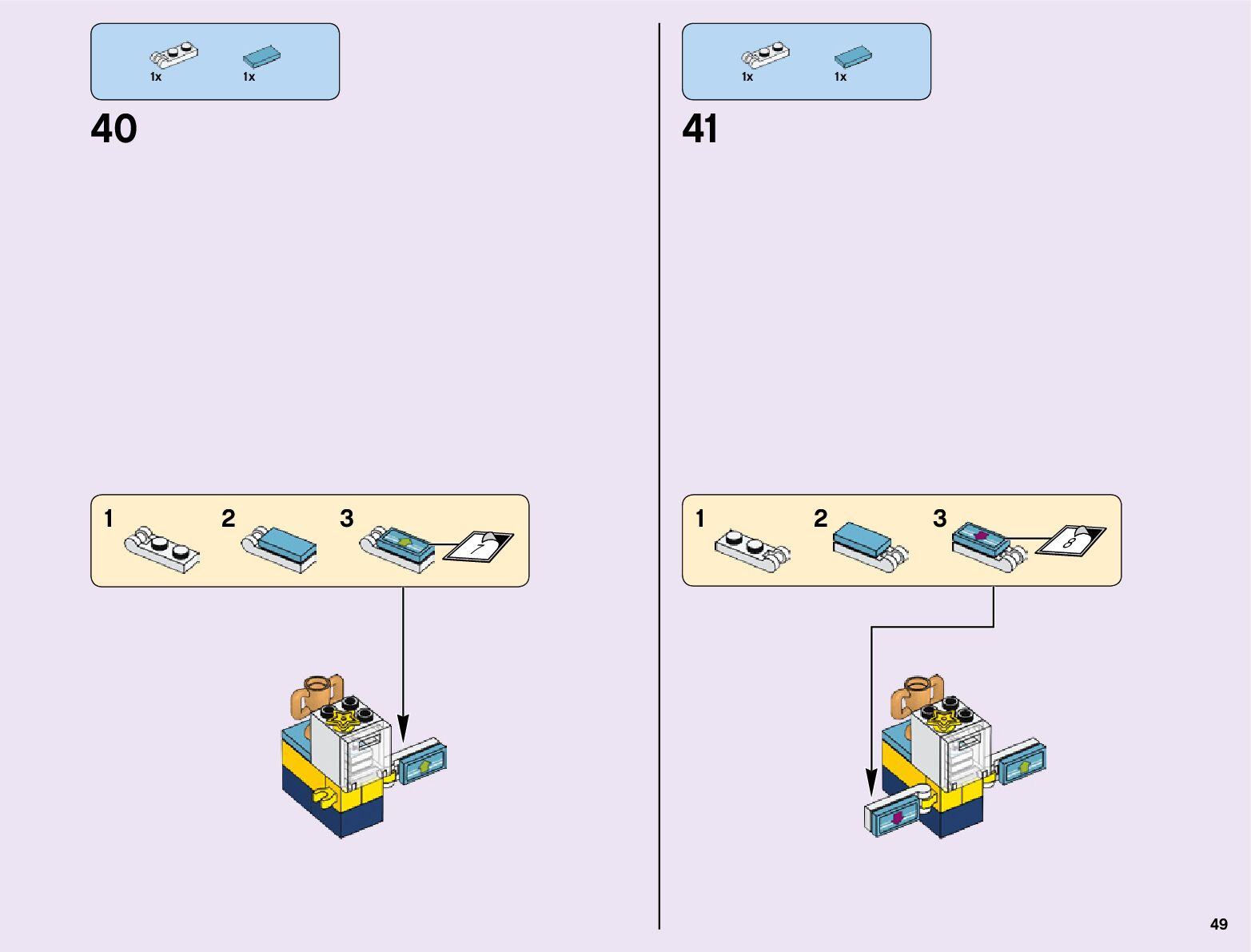 1x 1x

40

1 2 3

7

1x 1x

41

1 2 3

8

49