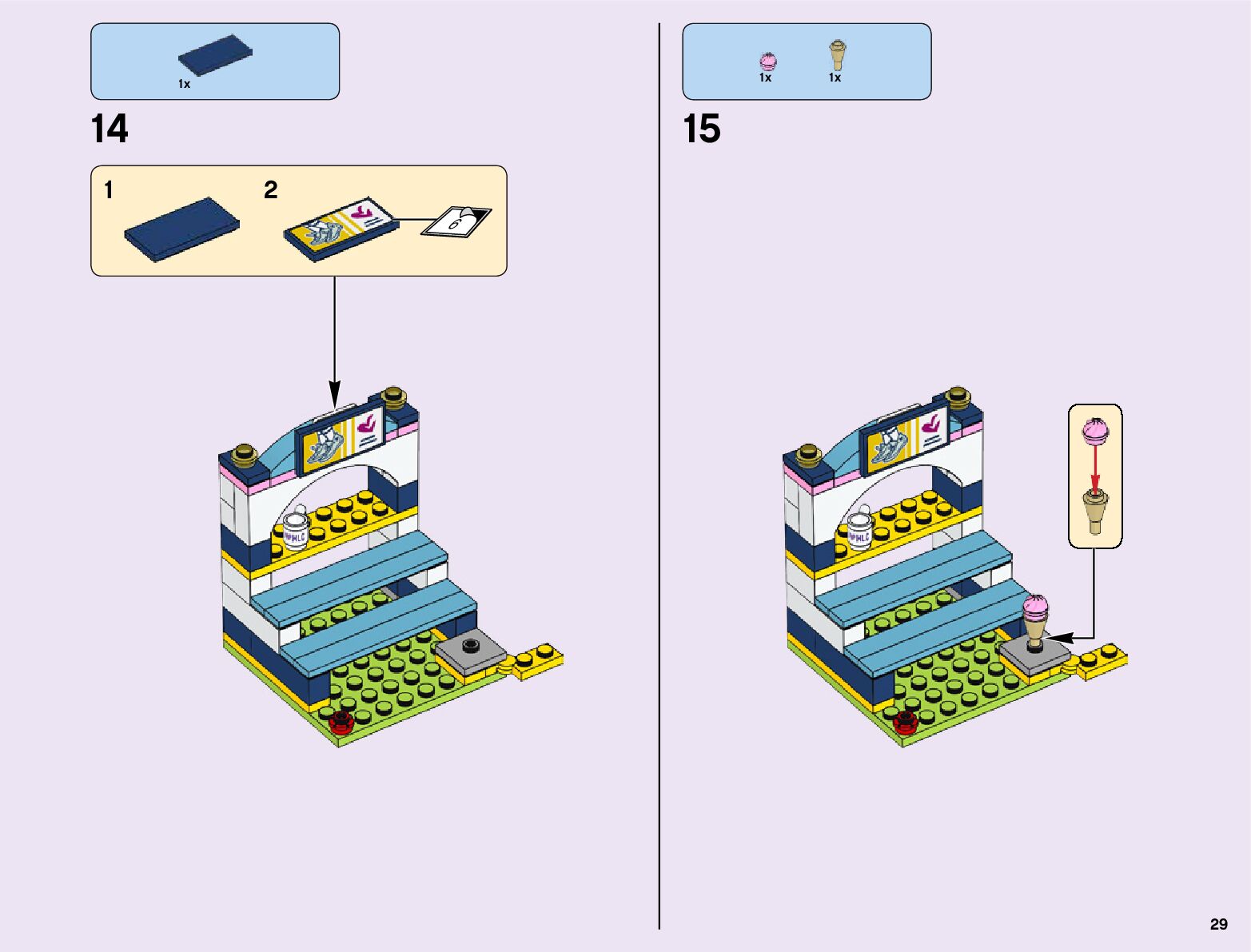 1x

14

1

2

6

HLC

1x 1x

15

HLC

29