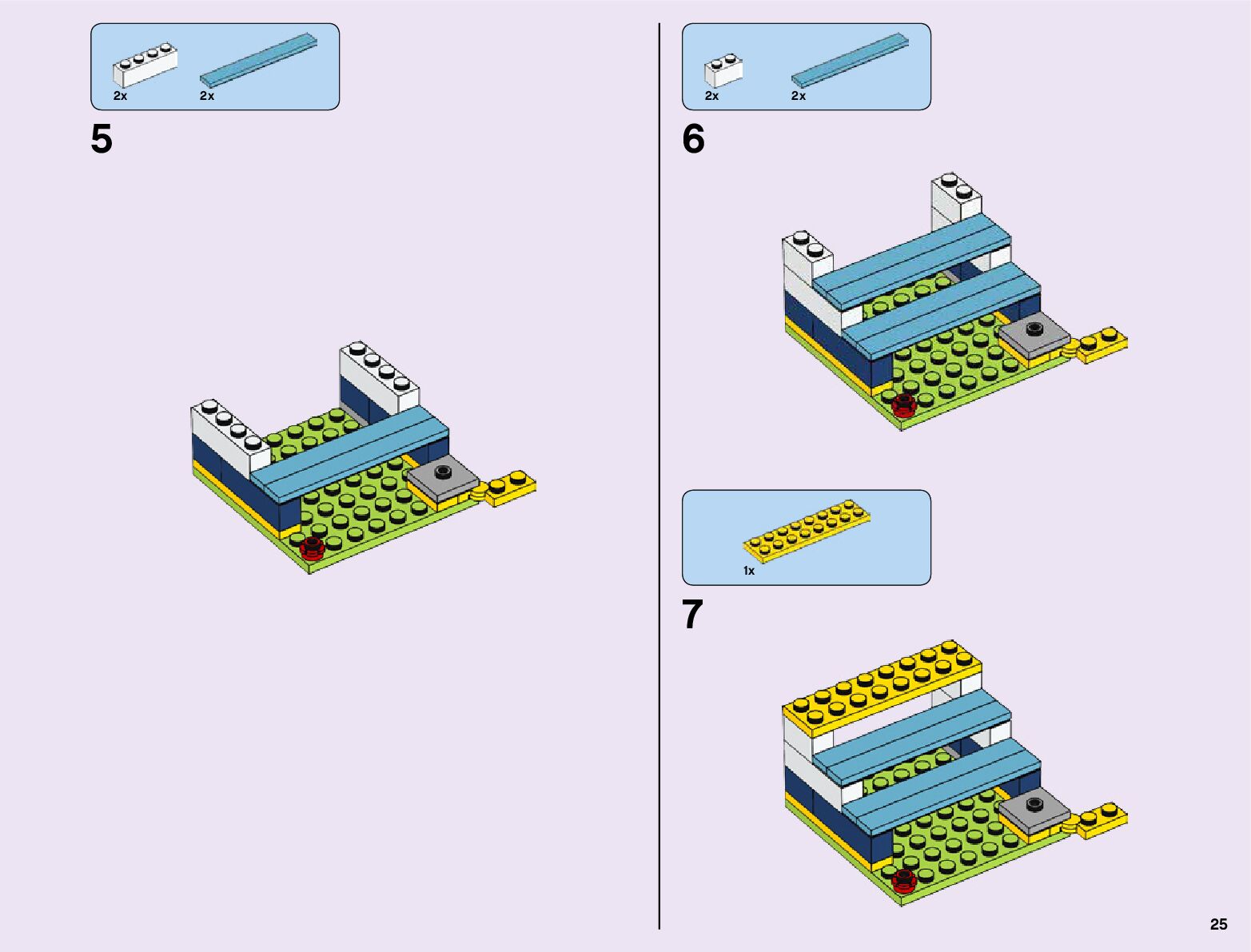 2x 2x

5

2x 2x

6

1x

7

25