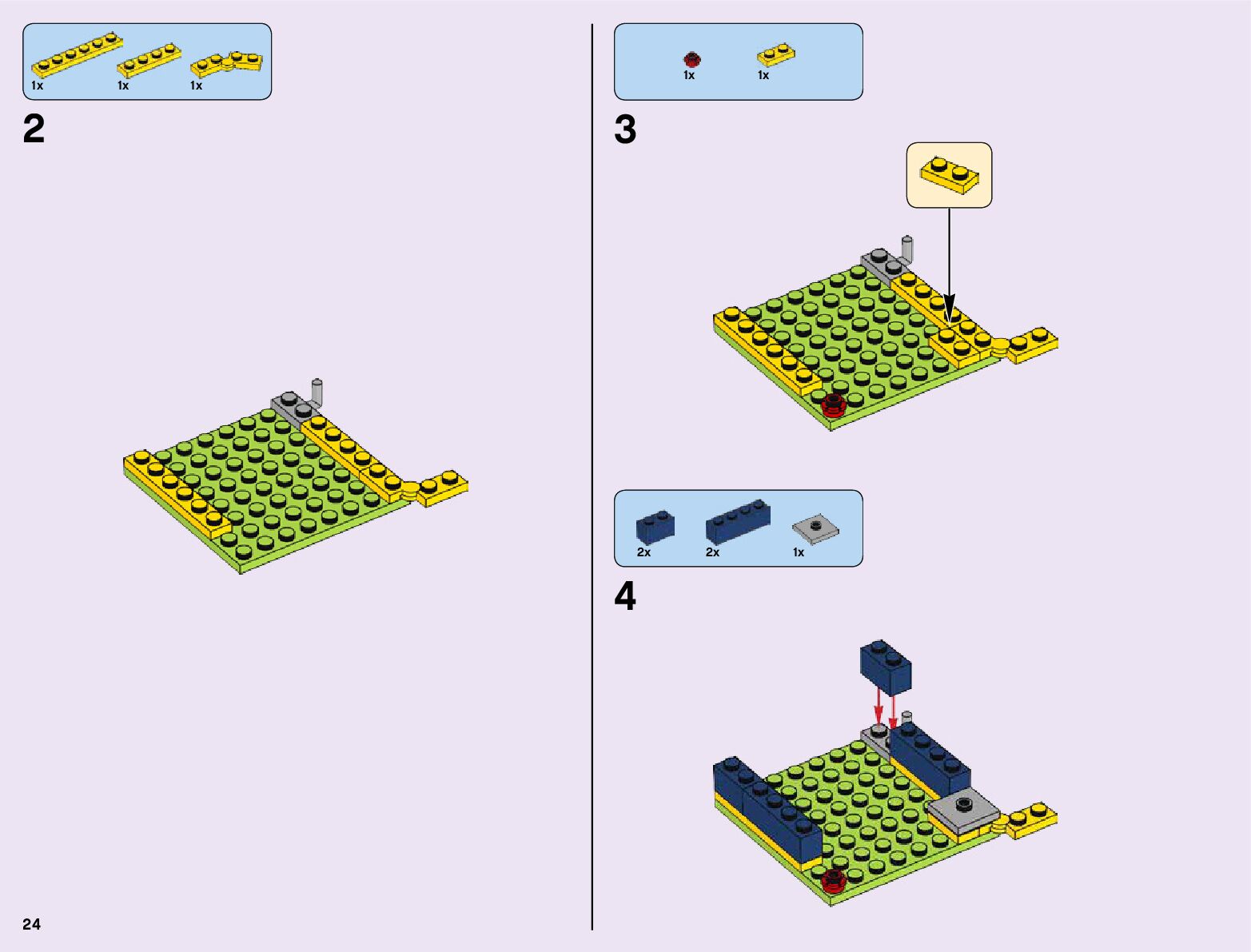 1x 1x 1x

2

1x 1x

3

2x 2x 1x

4

24