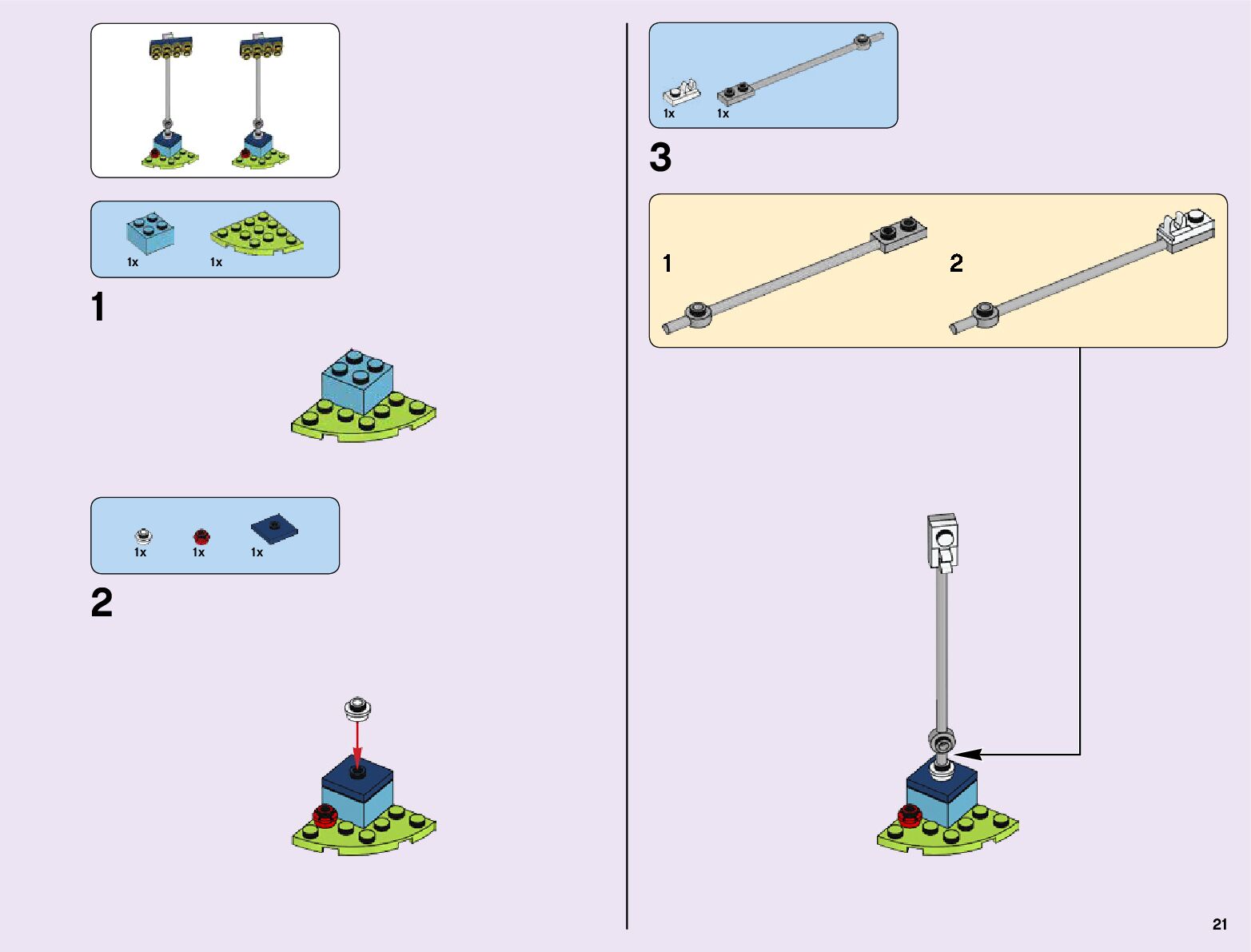 1x 1x

1

1x 1x 1x

2

1x 1x

3

1

2

21