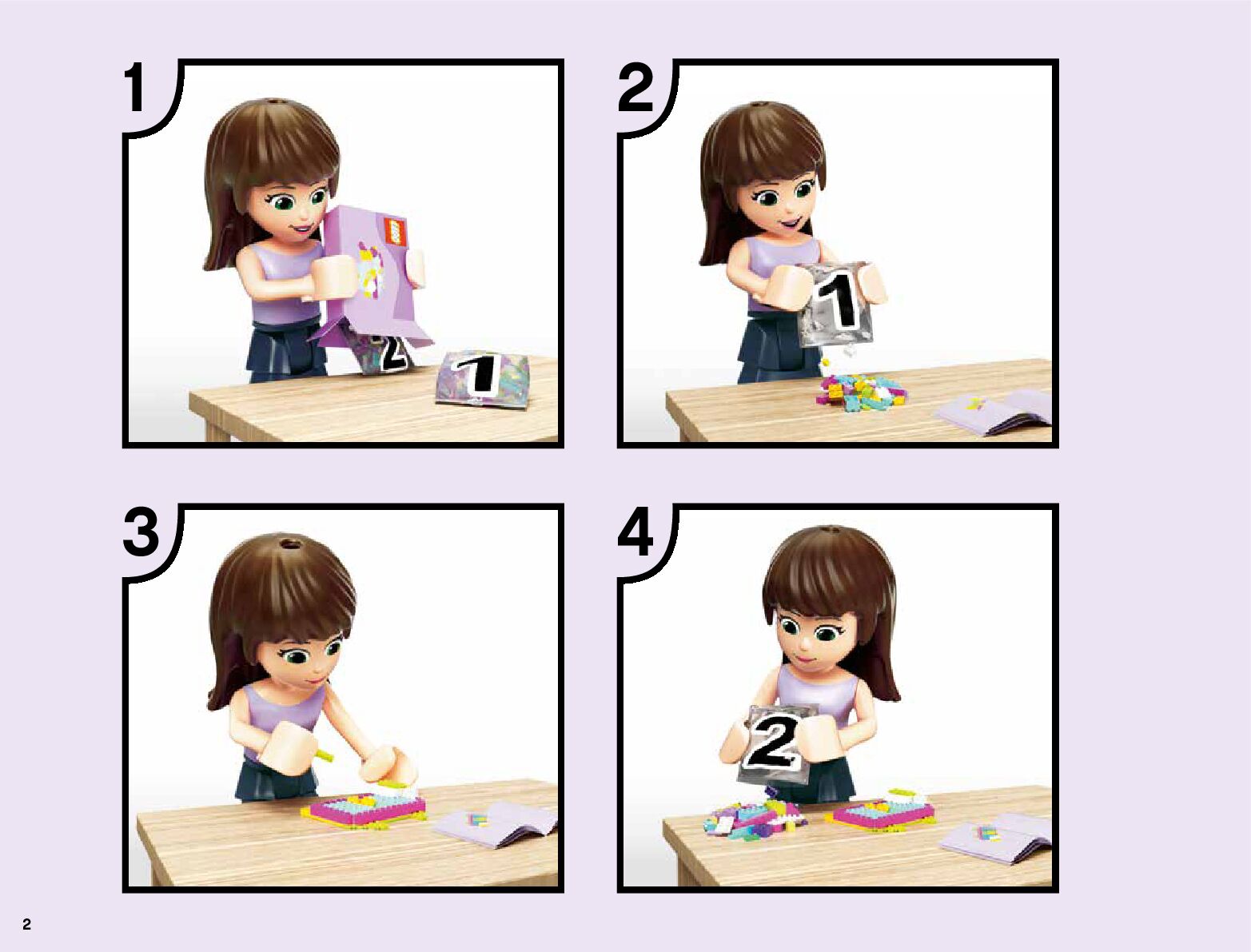 1

2

1

2

1

3

4

2

2