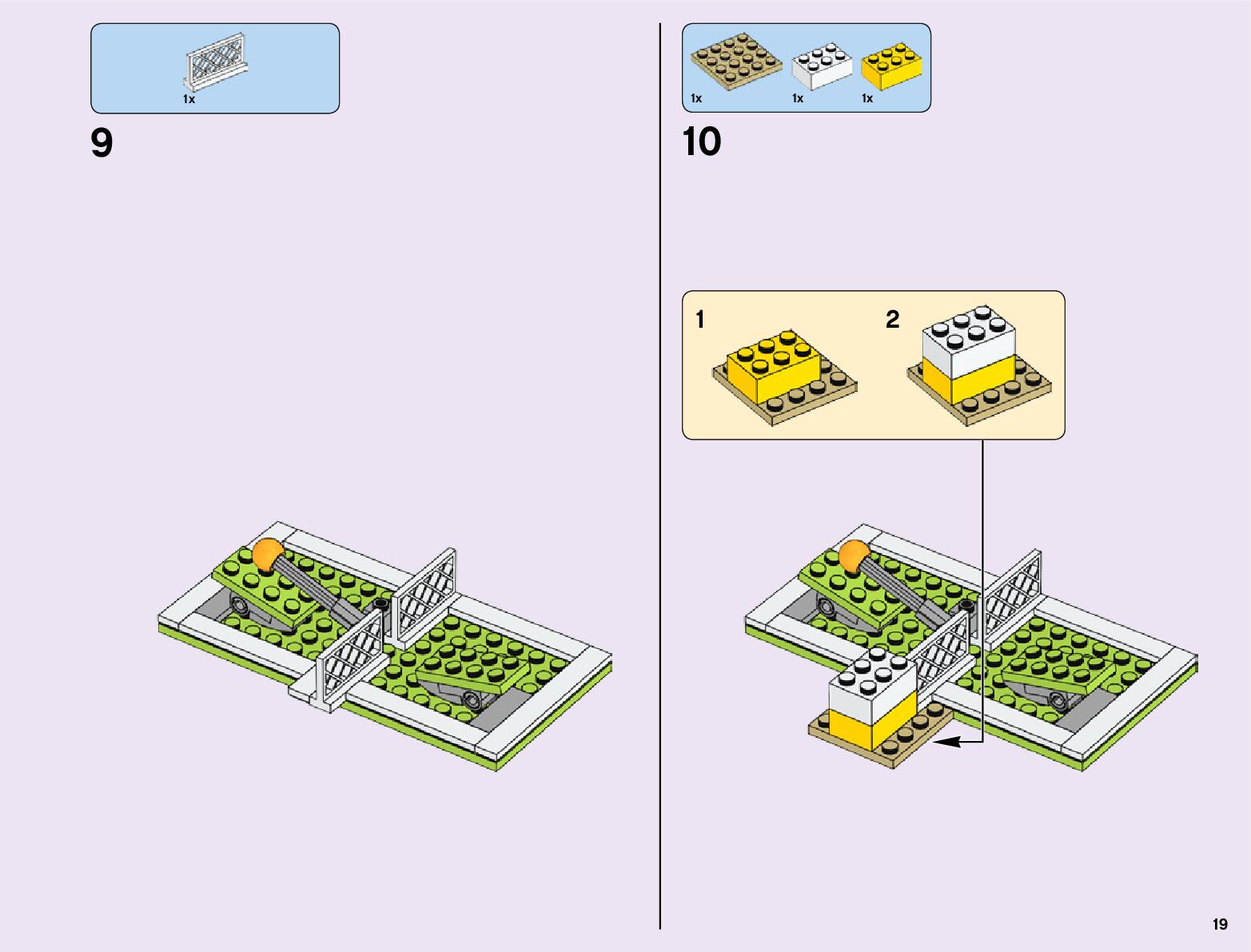 1x

9

1x 1x 1x

10

1

2

19