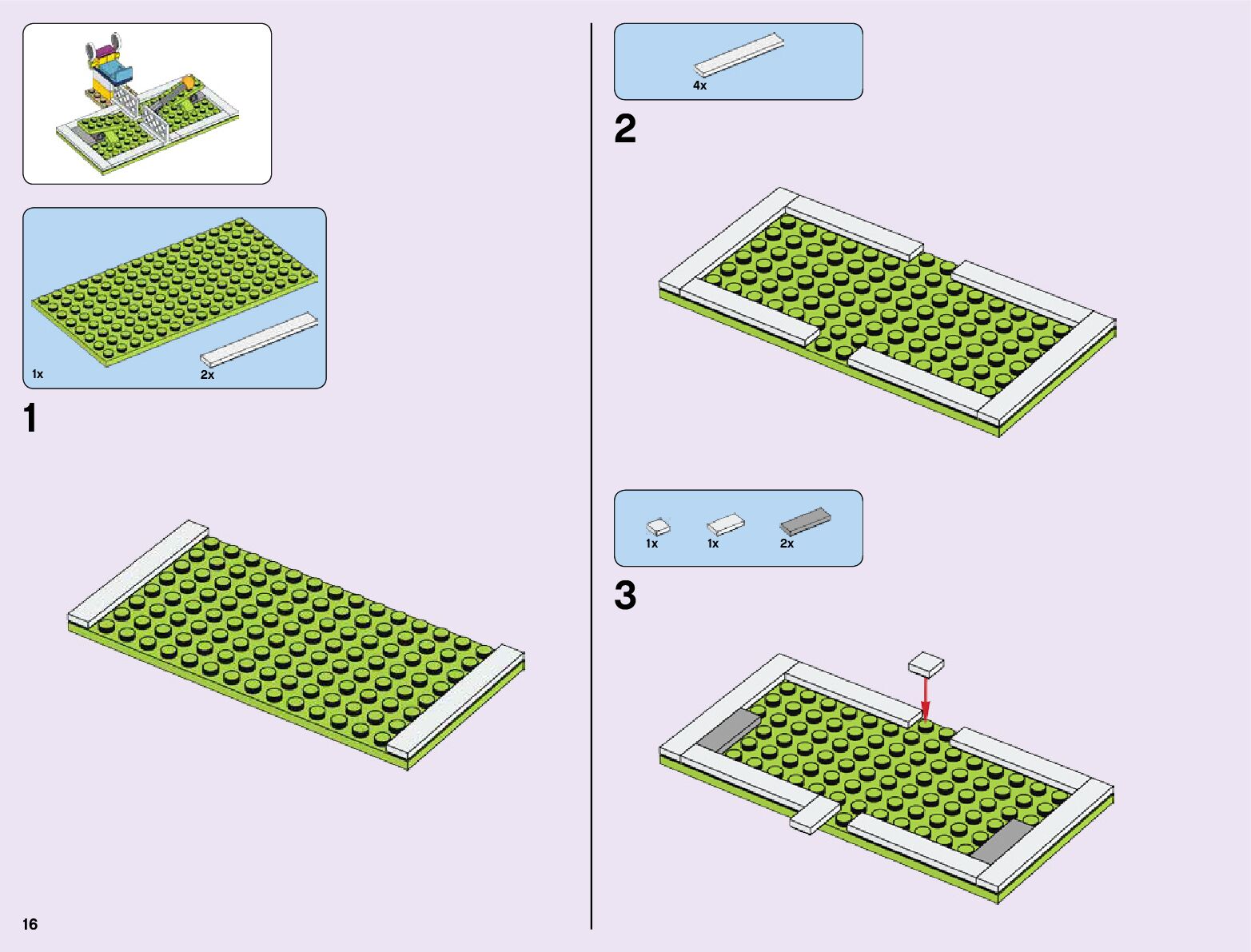 1x
2x

1

16

4x

2

1x
1x
2x

3