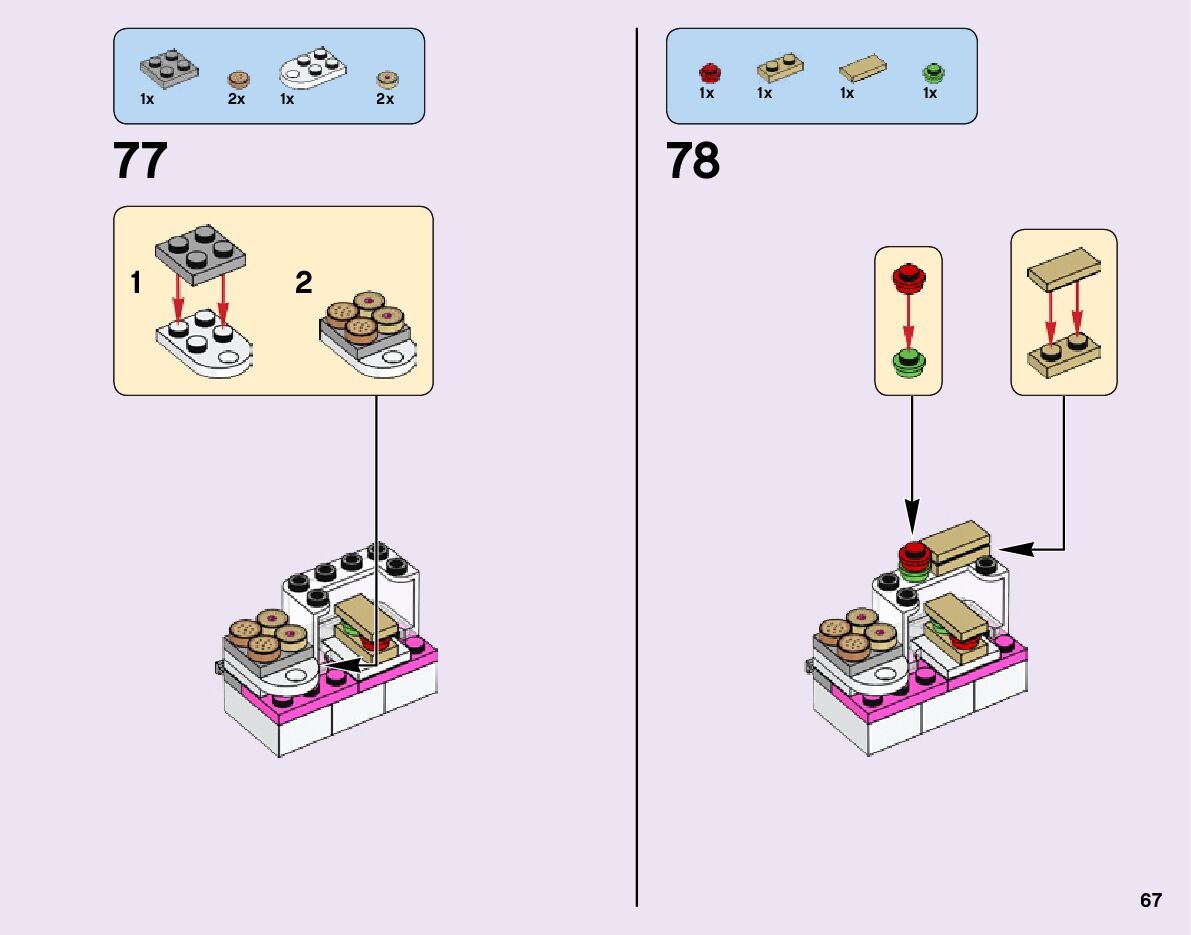 1x 2x 1x 2x

77

1

2

1x 1x 1x 1x

78

67