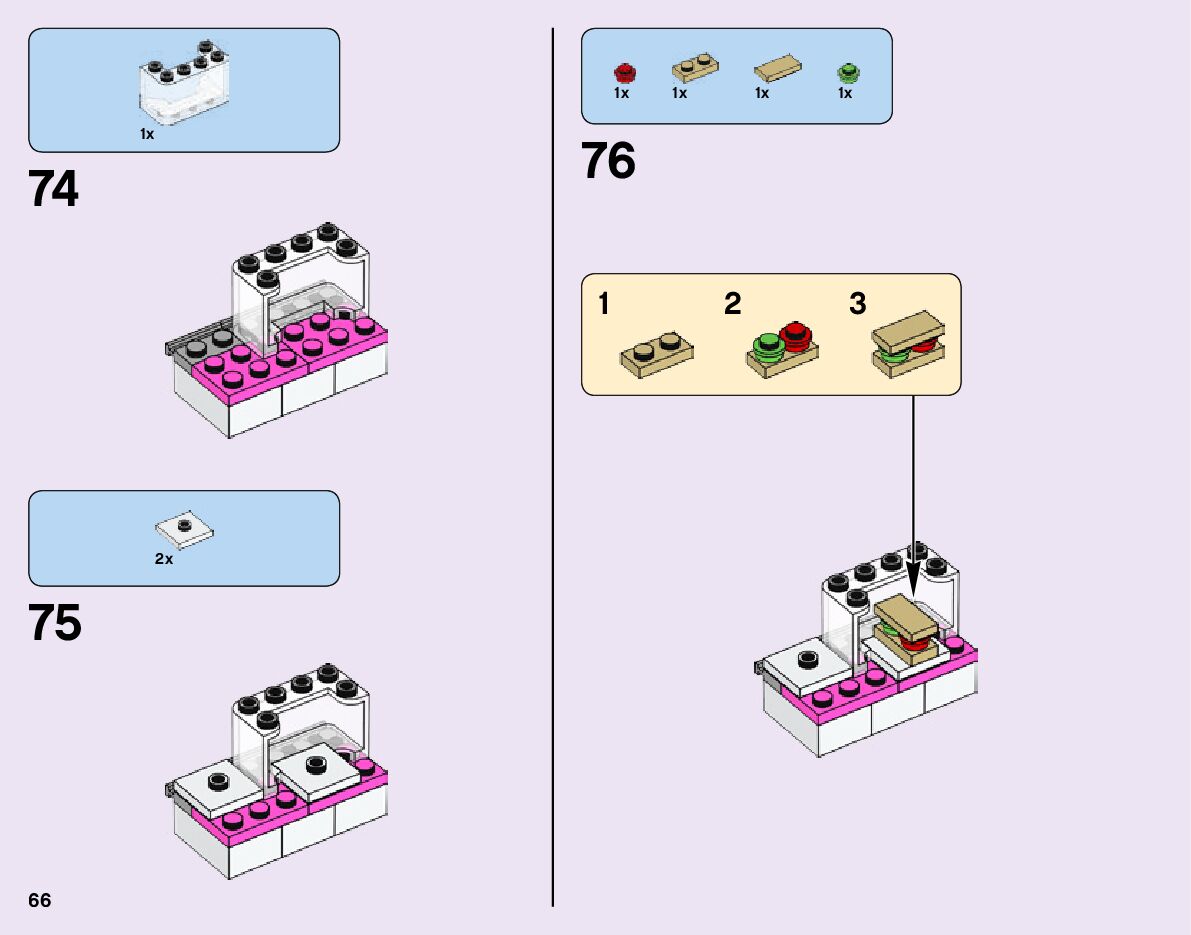 1x

74

2x

75

66

1x 1x 1x 1x

76

1 2 3