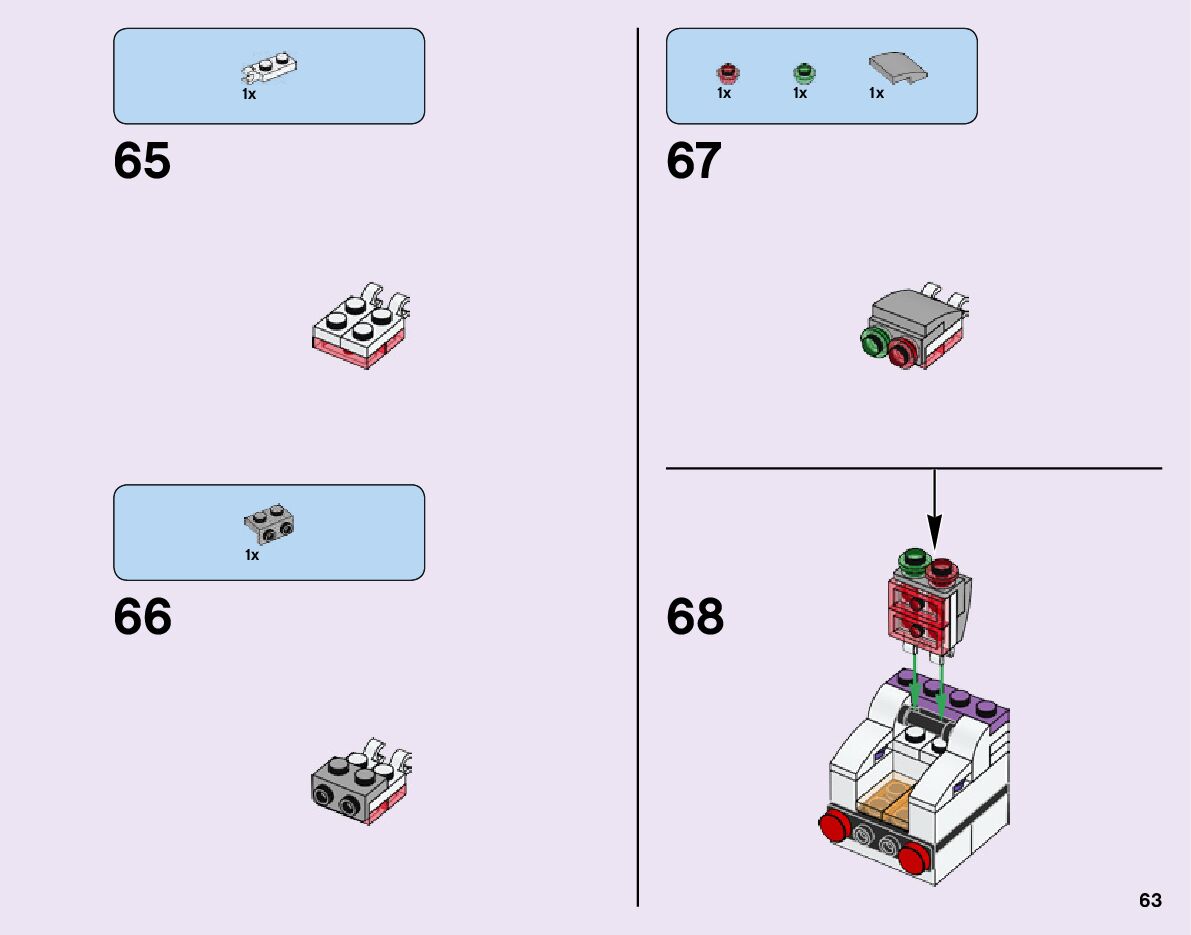 1x

65

1x

66

1x 1x 1x

67

68

63