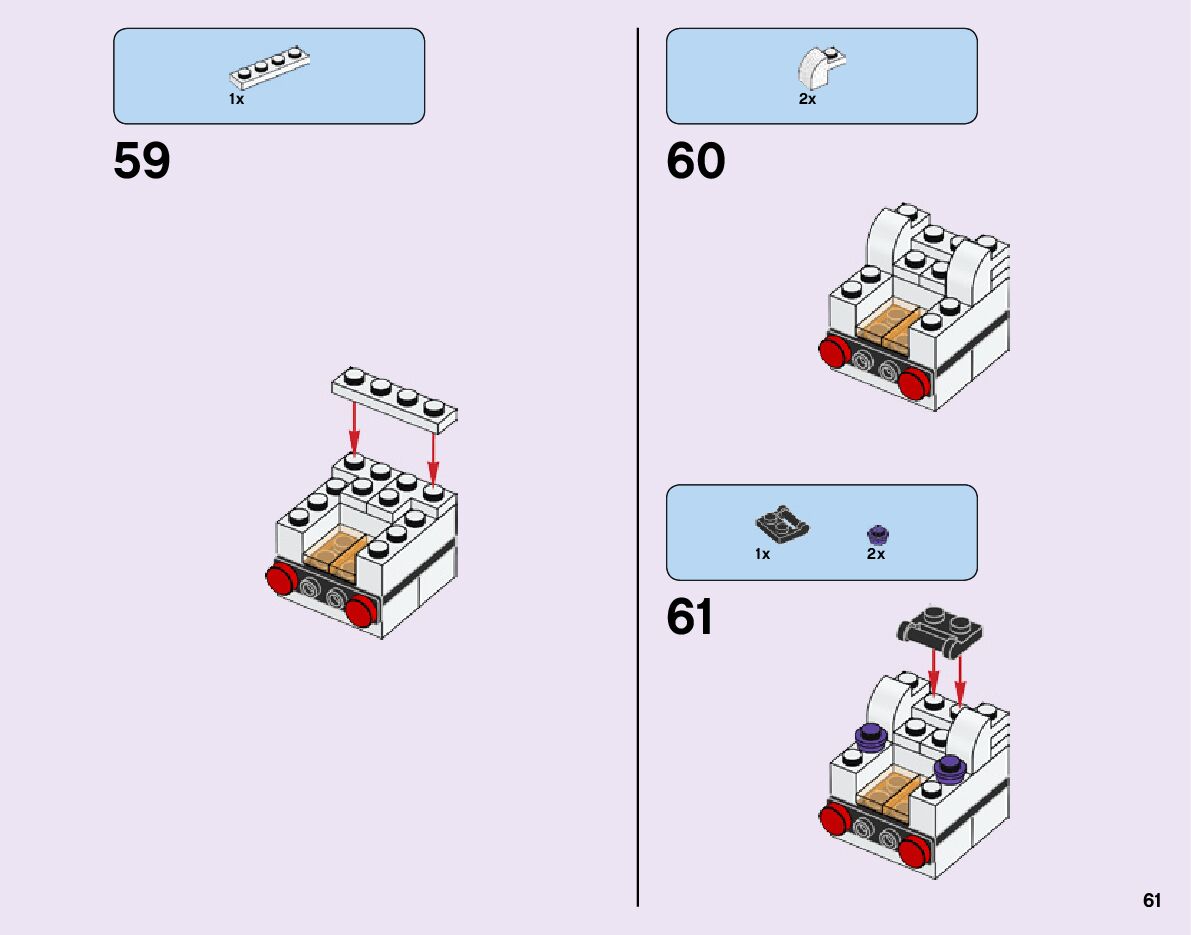 1x

59

2x

60

1x 2x

61

61