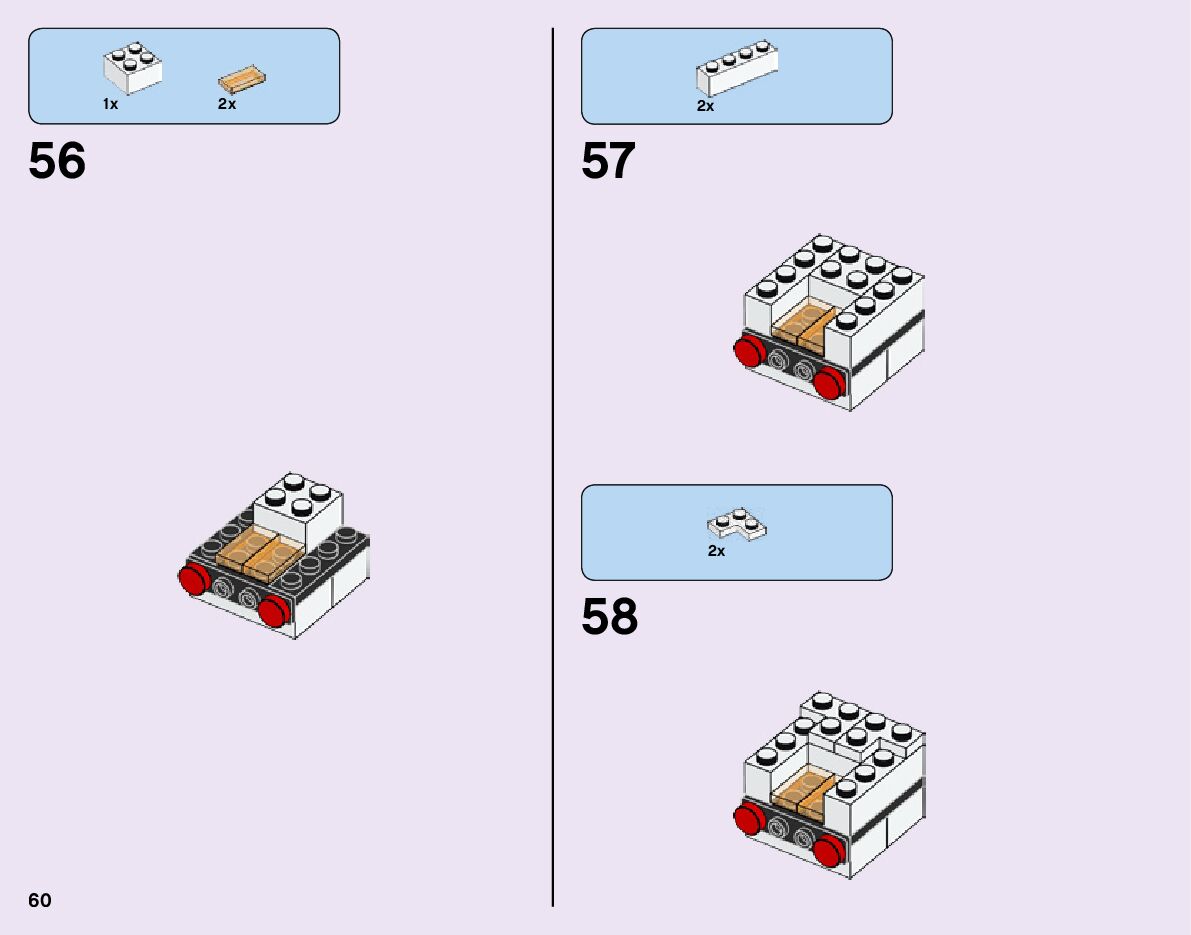 1x 2x

56

2x

57

2x

58

60