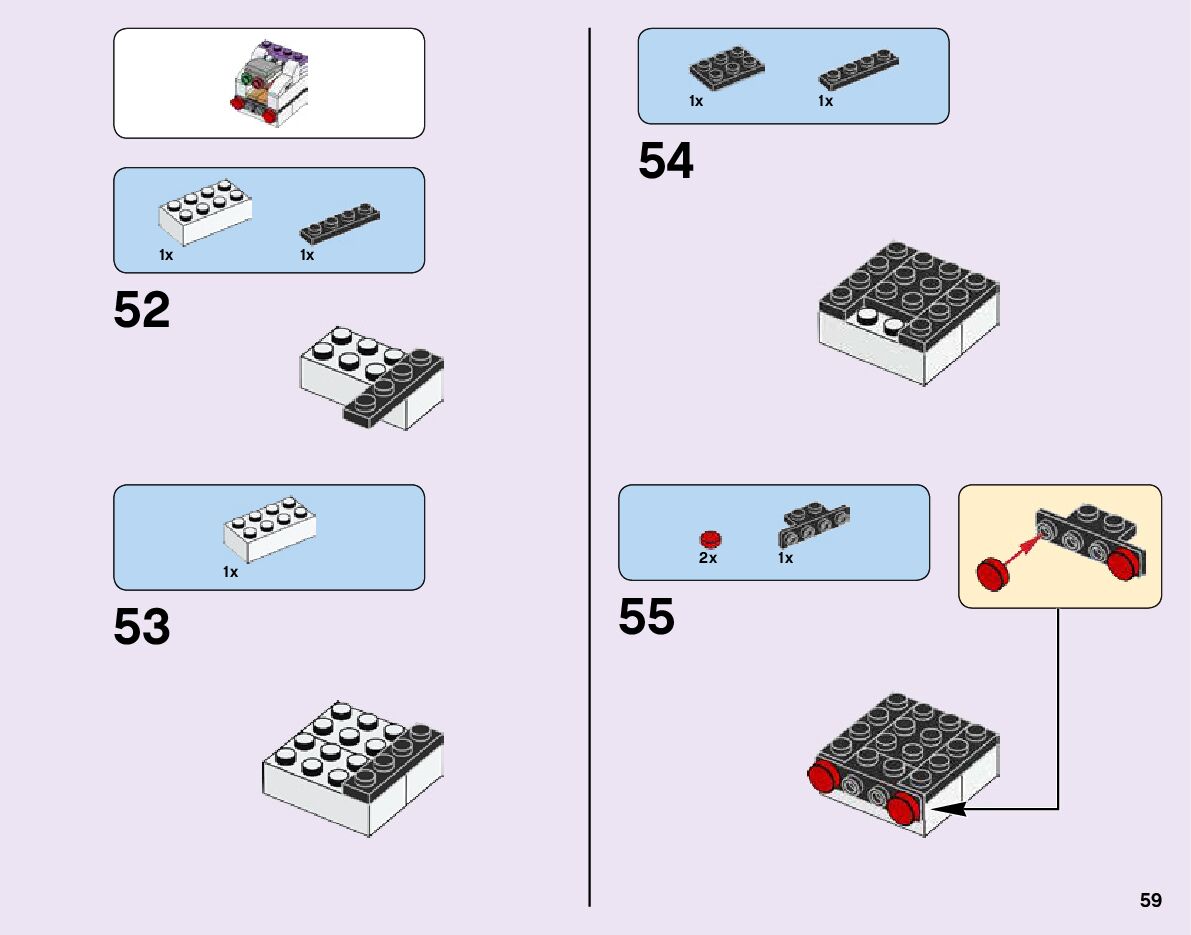 1x 1x

52

1x

53

1x 1x

54

2x 1x

55

59