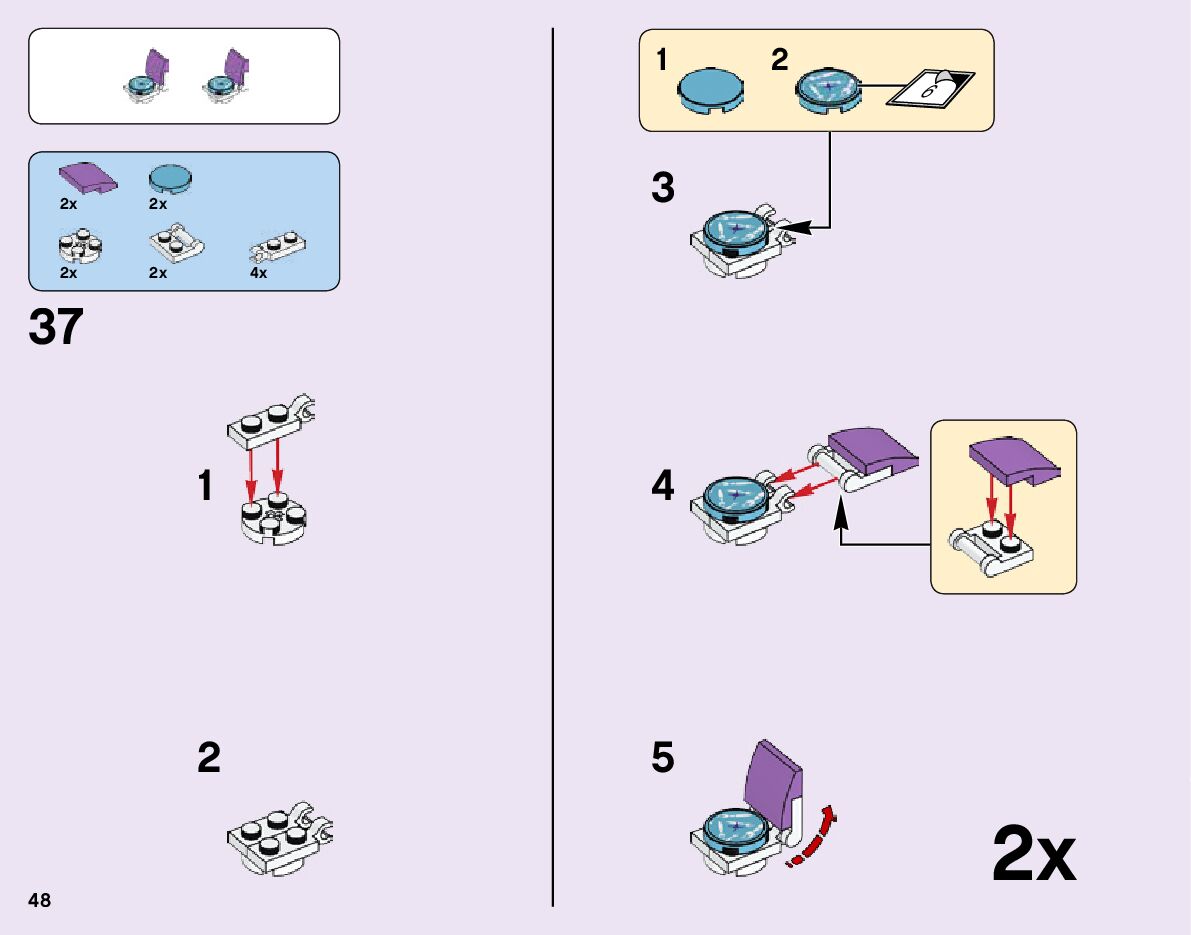 2x 2x
2x 2x 4x

37

1

2

48

1 2

6

3

4

5

2x