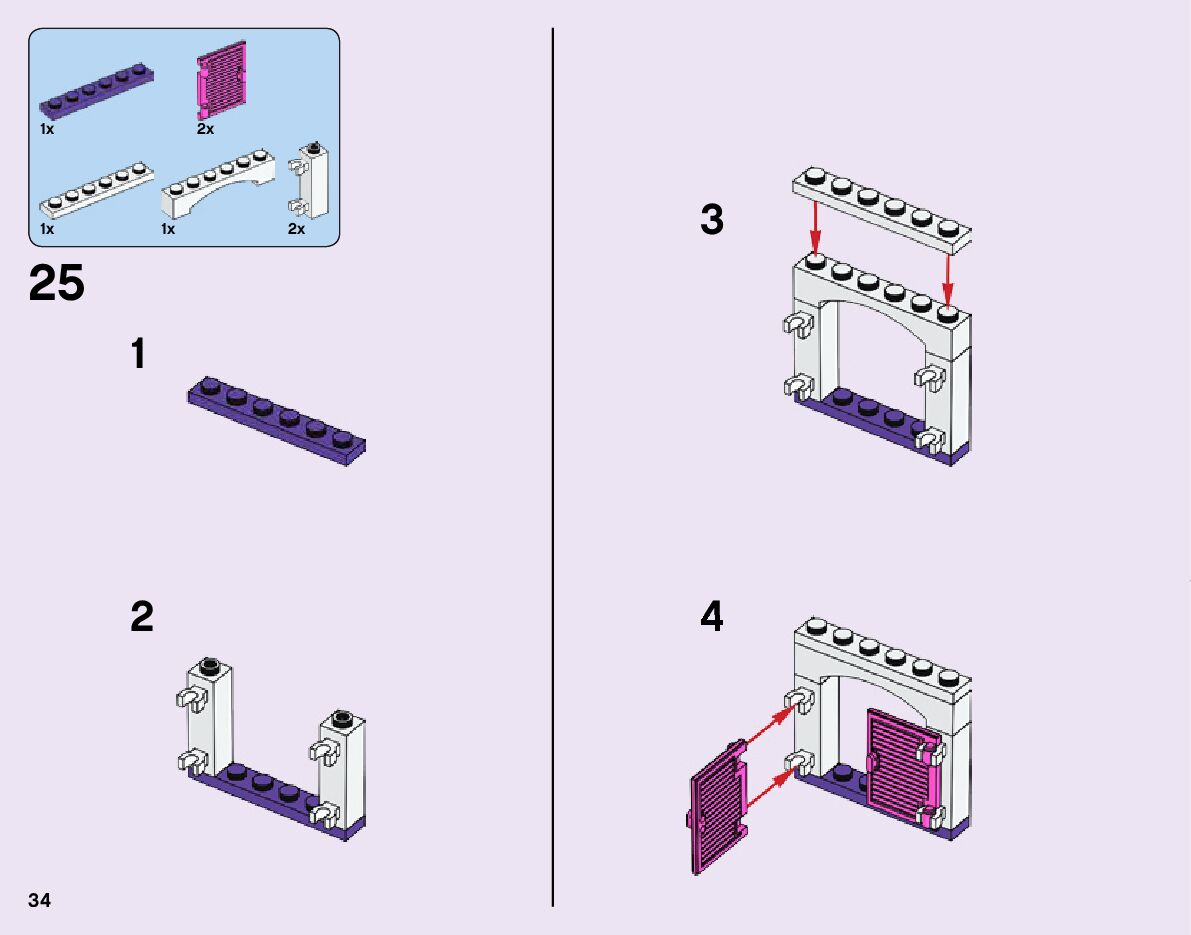 1x
2x
1x
1x
2x

25

1

2

3

4

34