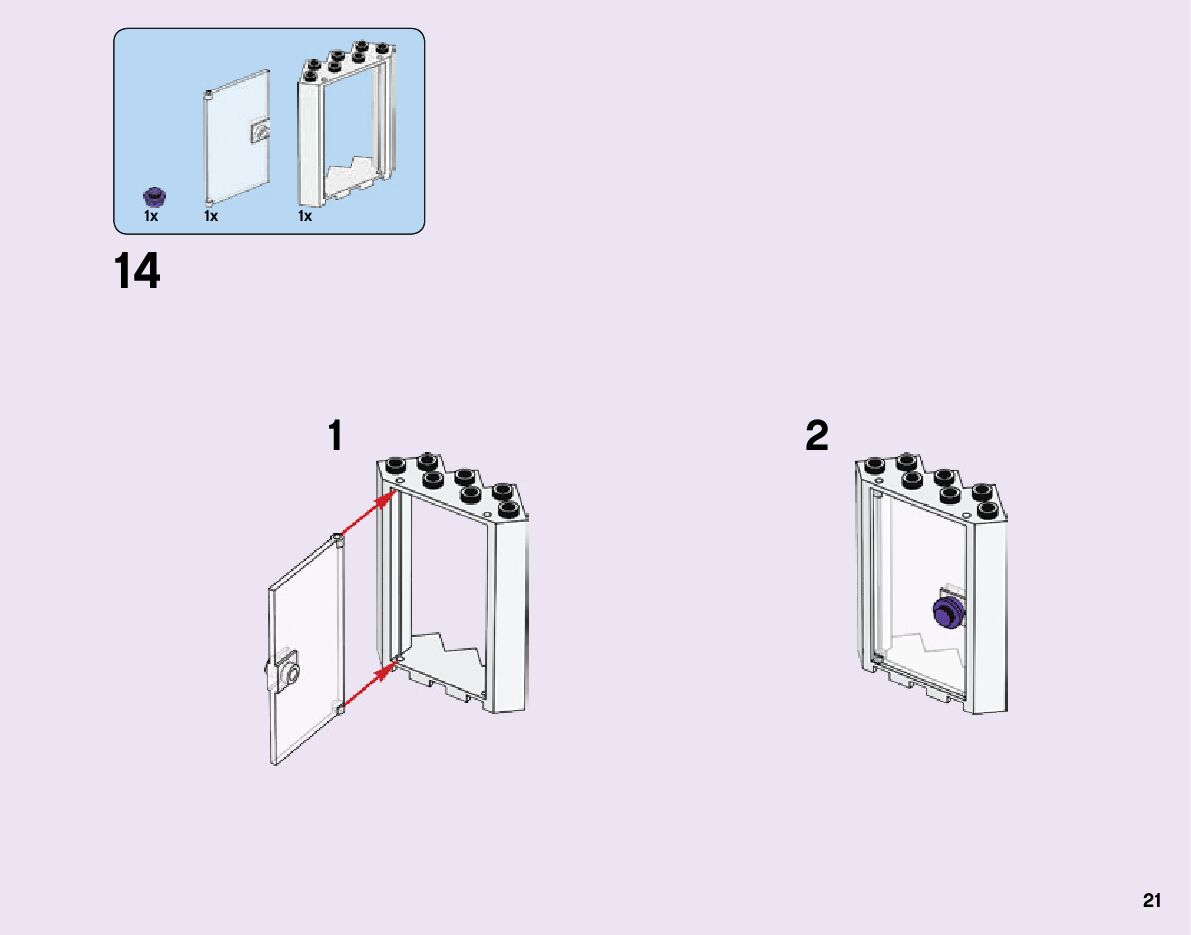 1x 1x 1x

14

1

2

21