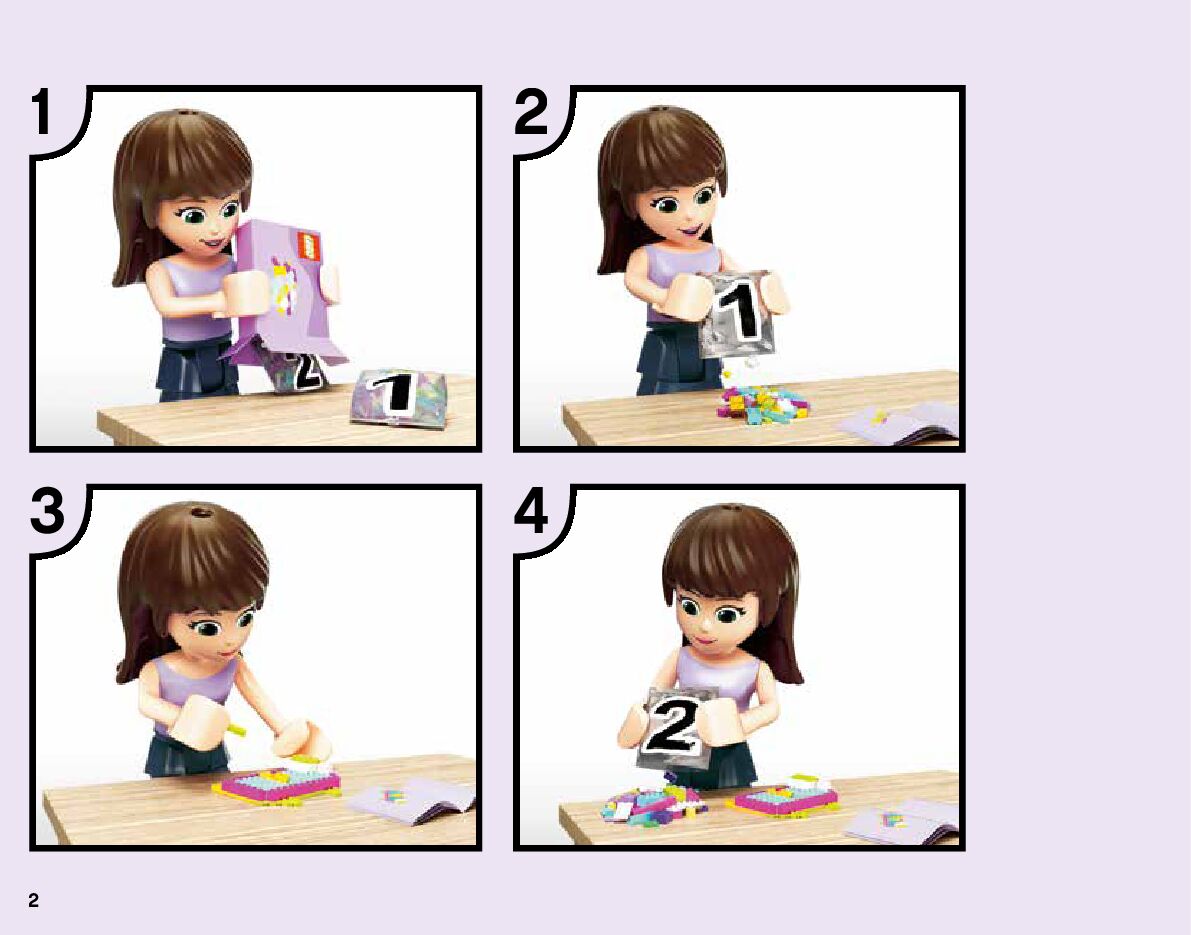 1

2

1

2

1

3

4

2

2