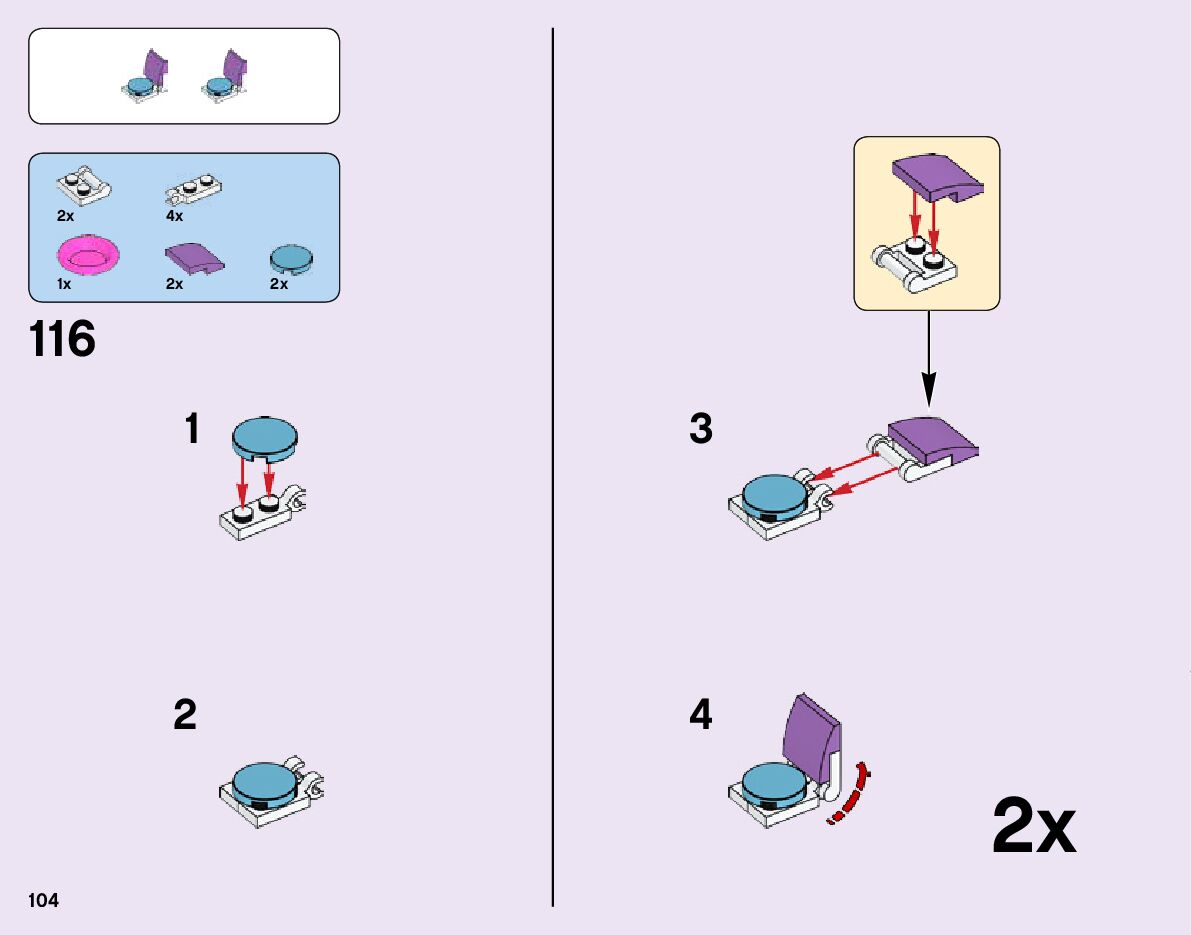 2x
4x
1x
2x
2x

116

1

2

3

4

2x

104