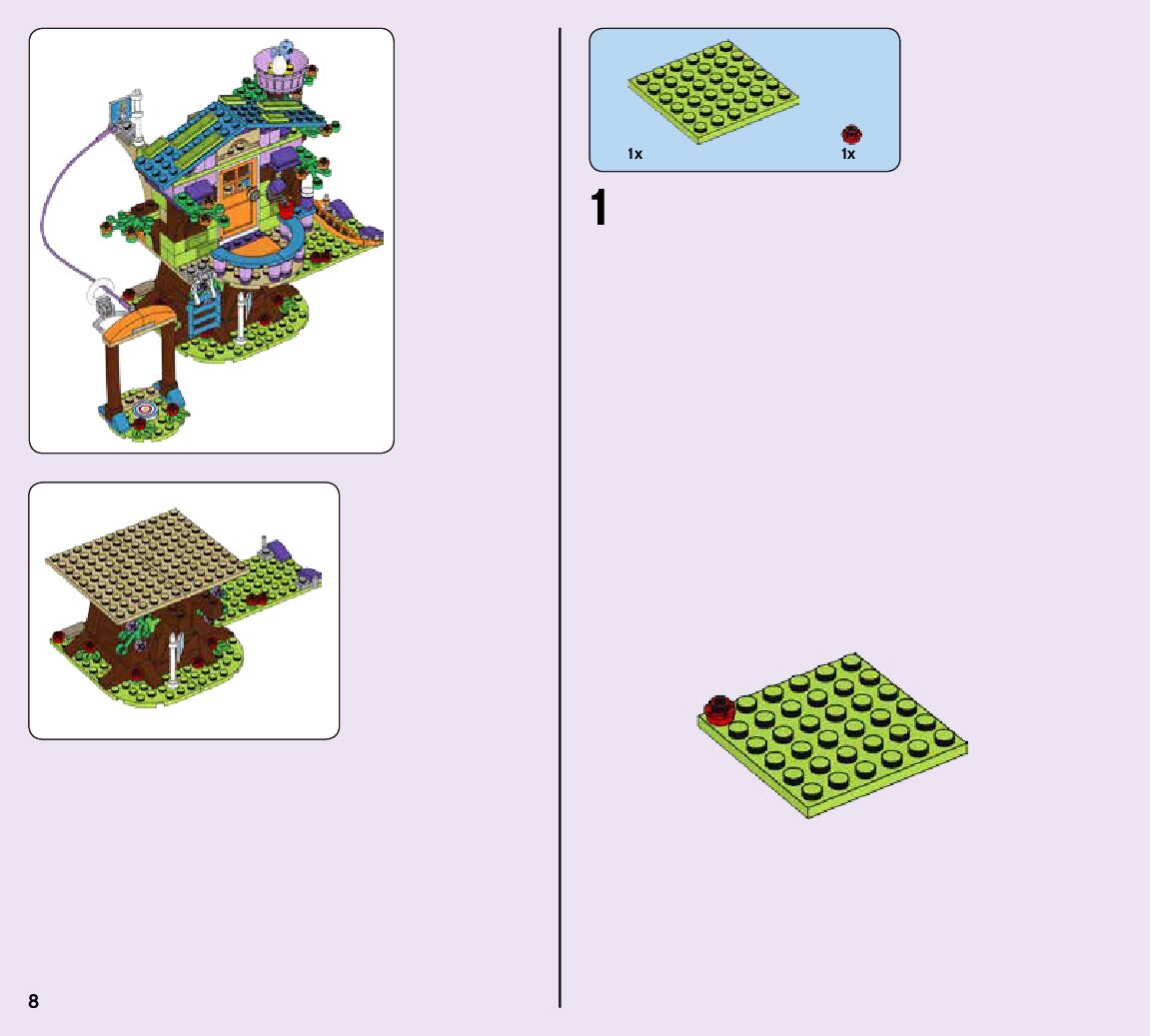 1x

1x

1

8