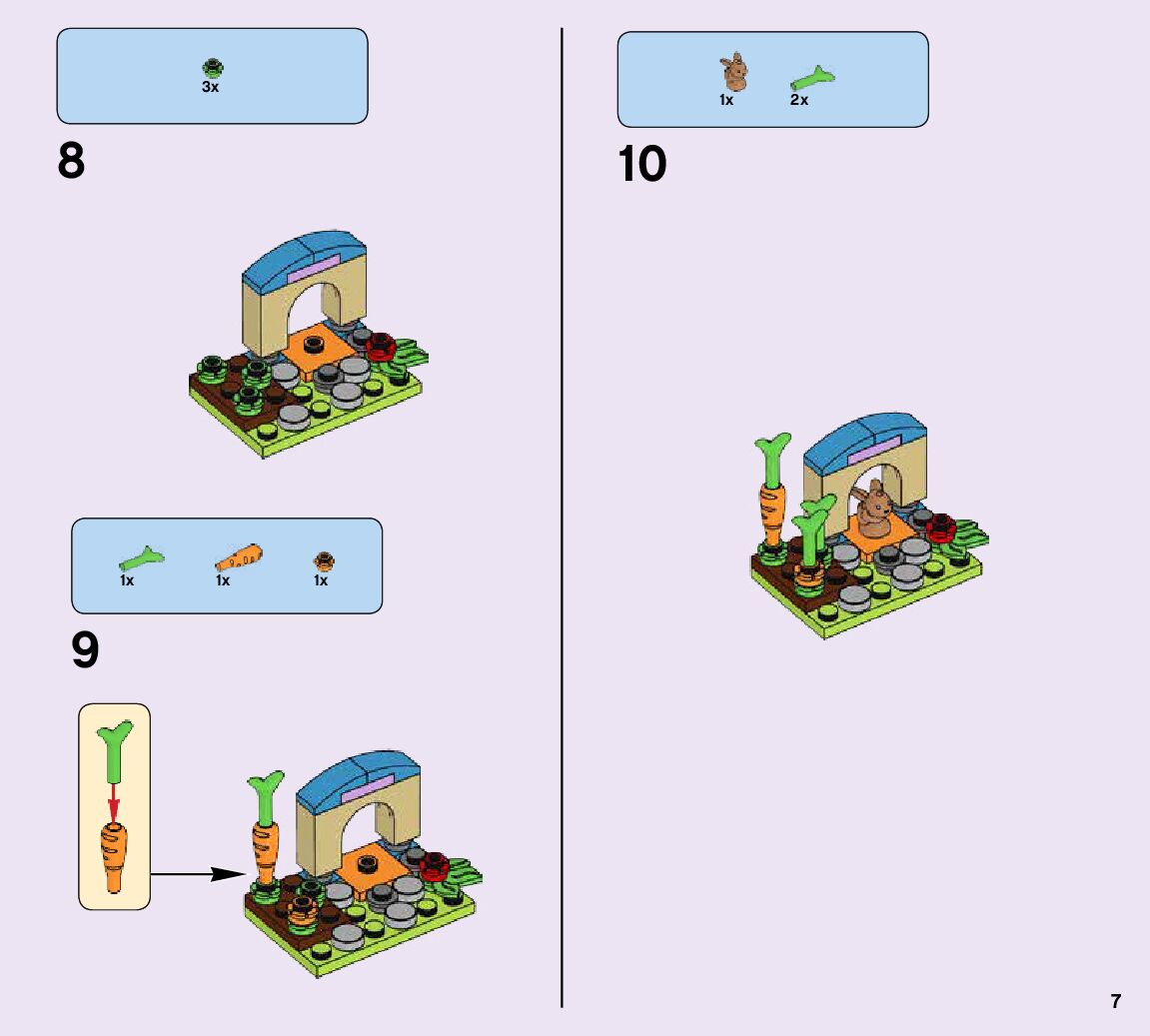 3x

8

1x 1x 1x

9

1x 2x

10

7