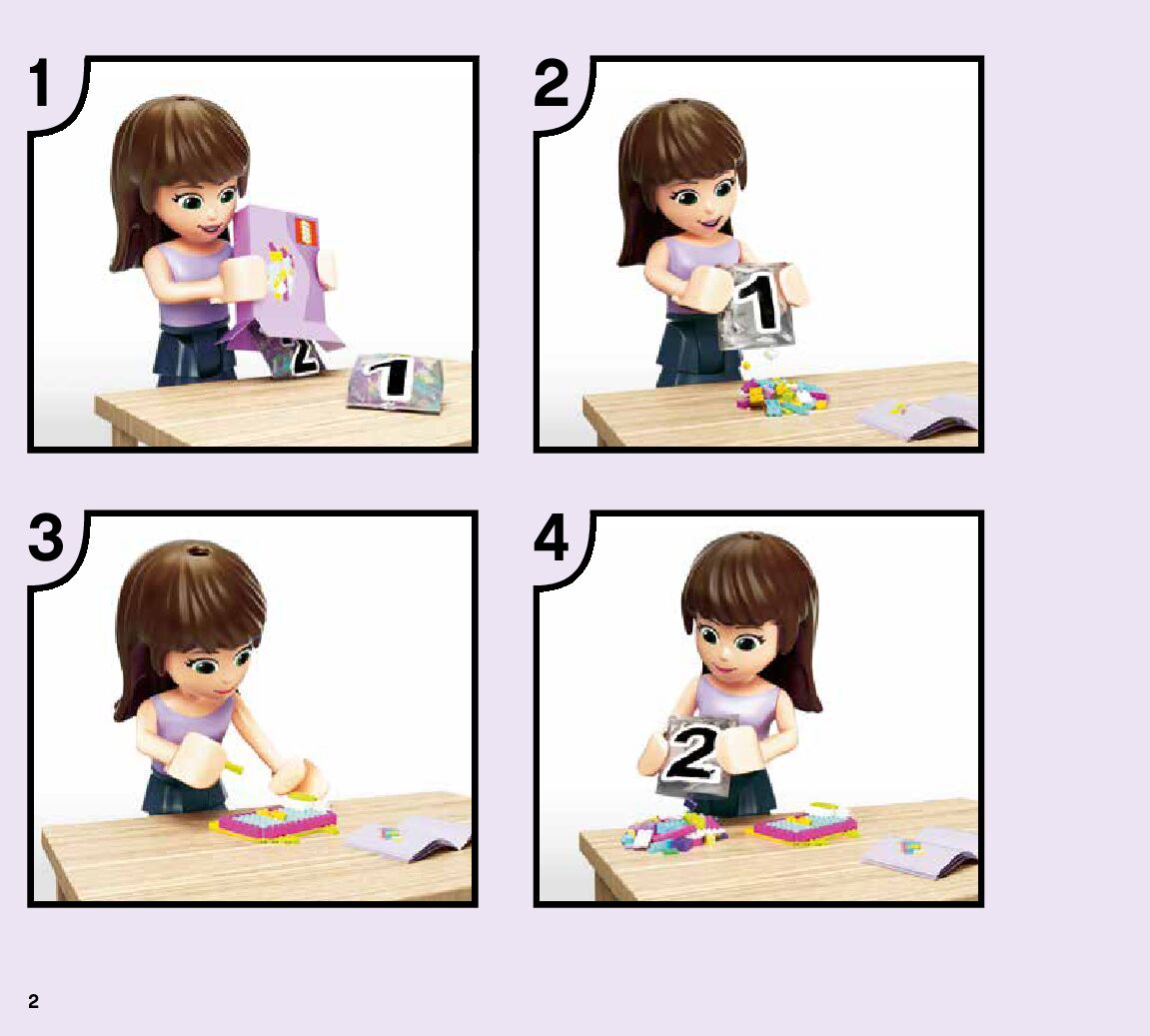 1

2

1

2

1

3

4

2

2