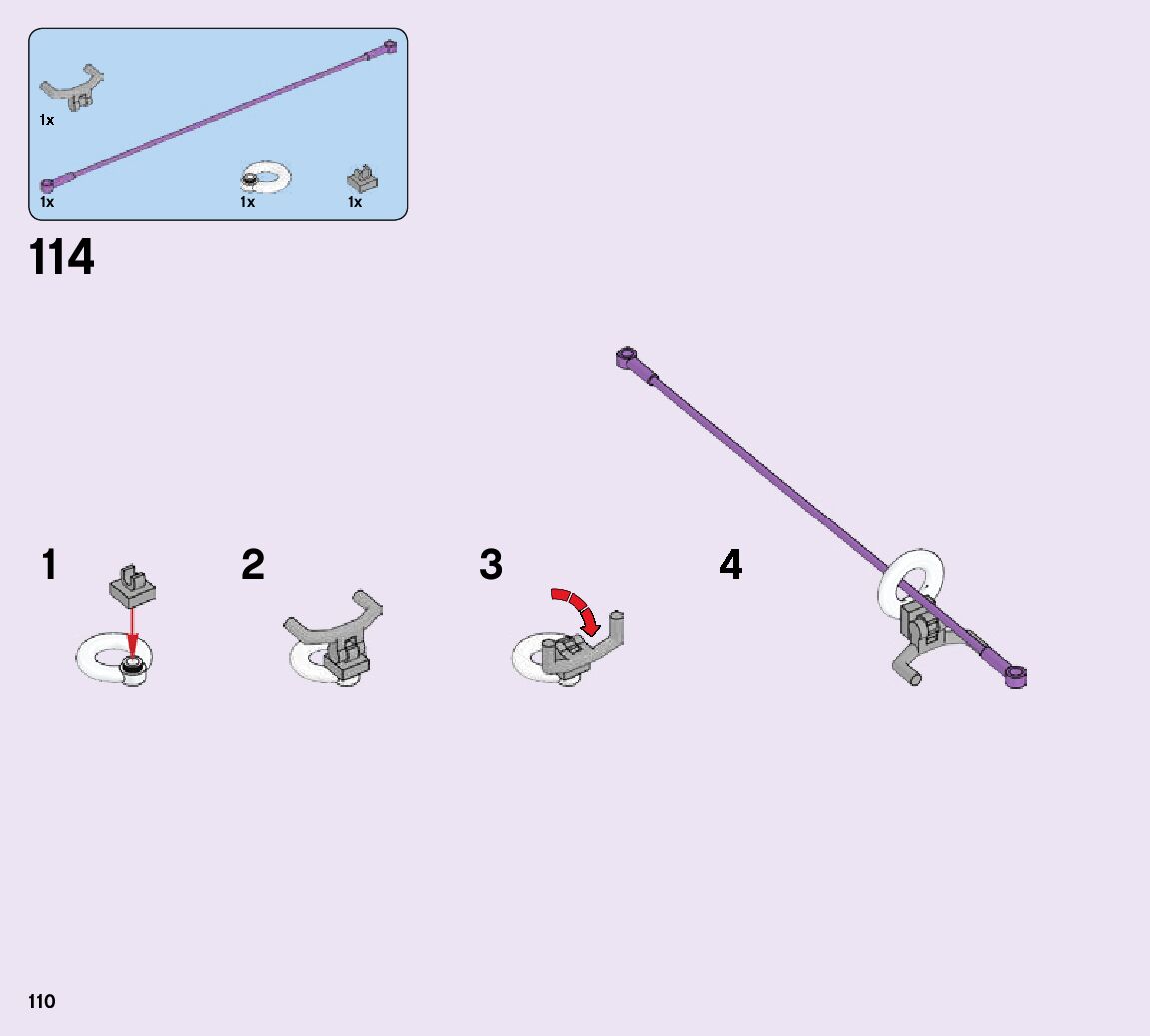 1x

1x

1x

1x

114

1

2

3

4

110