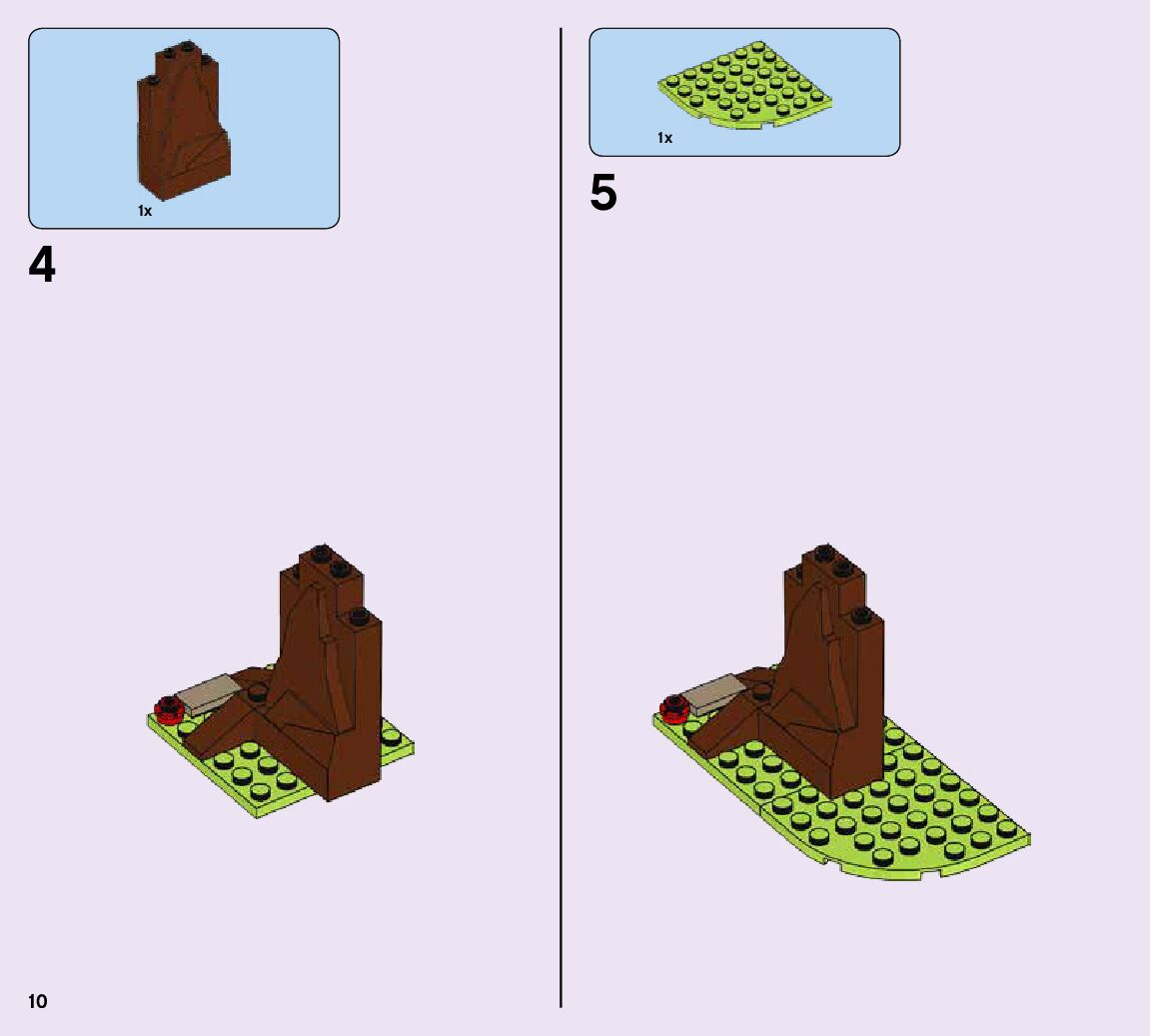 1x

4

1x

5

10