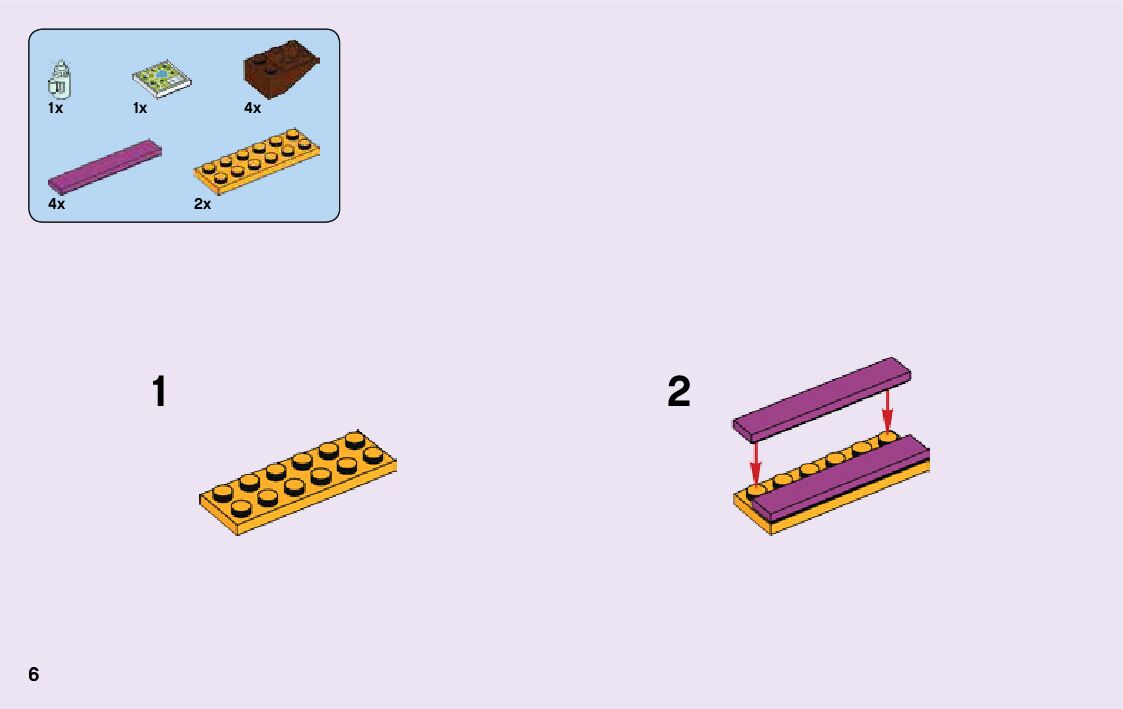 1x
1x
4x
4x
2x

1

2

6