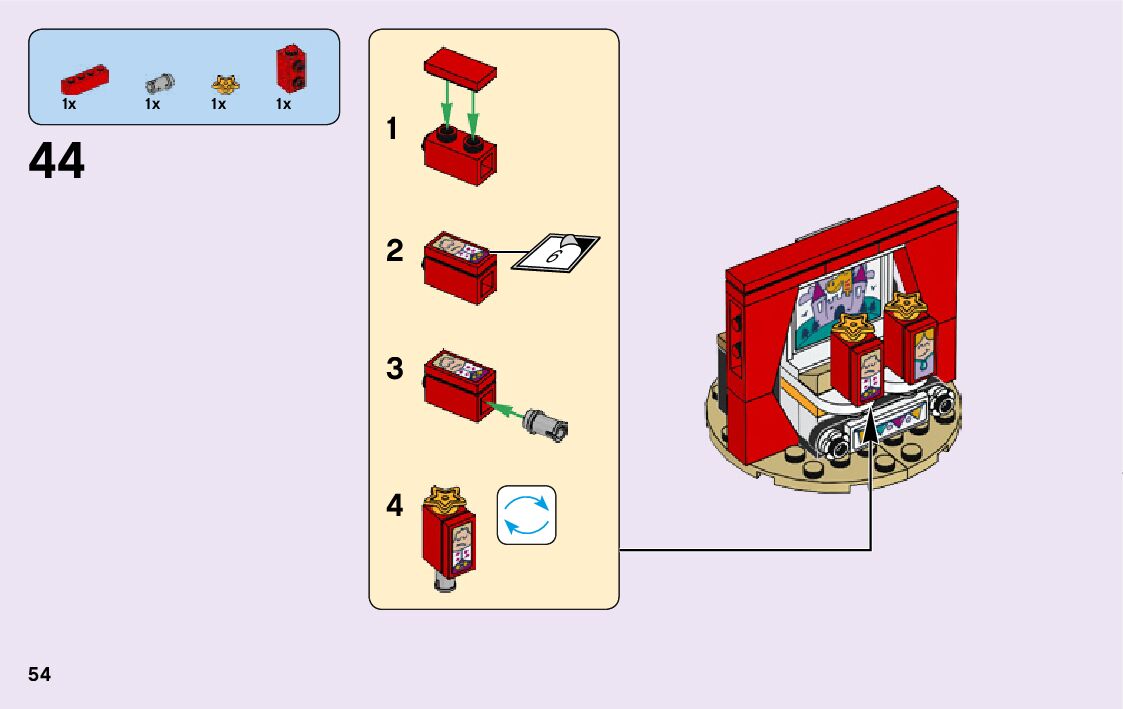 1x 1x 1x 1x

44

1

2

6

3

4

54