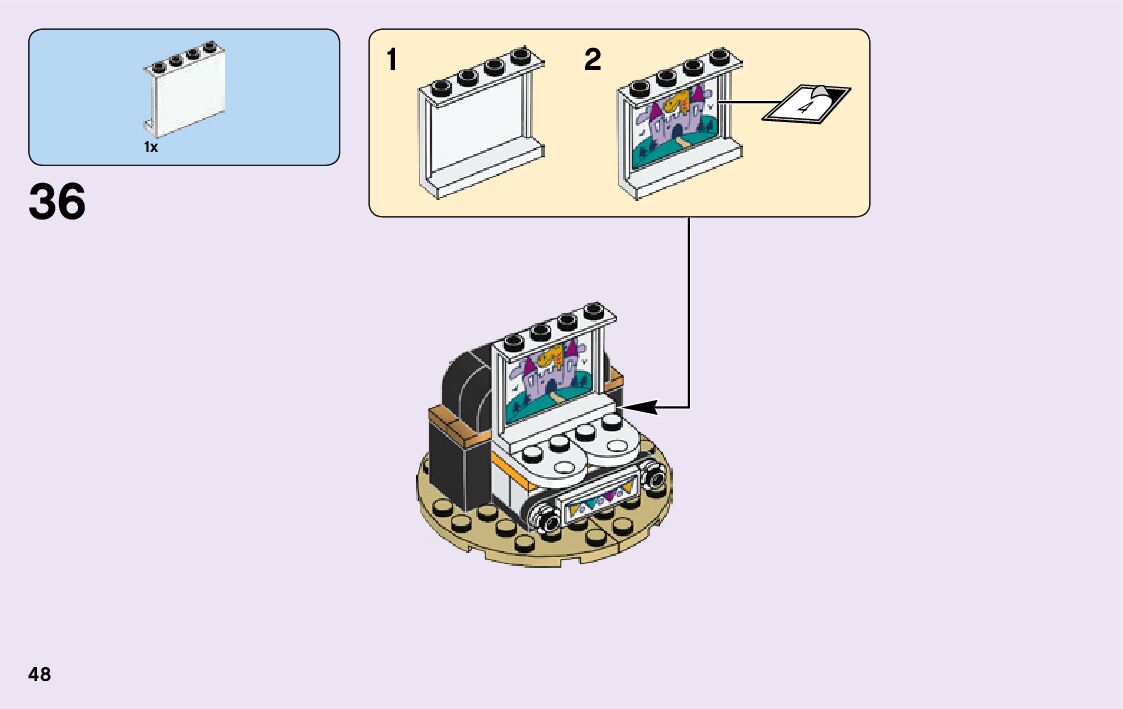 1x

36

1

2

4

48