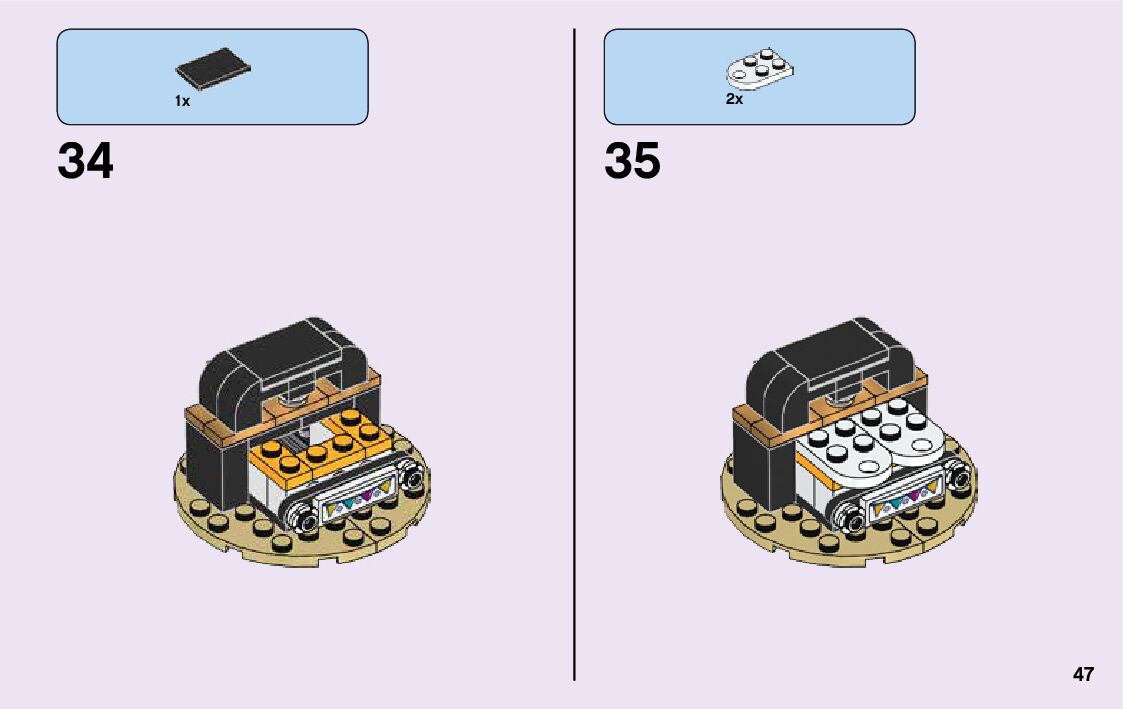 1x

34

2x

35

47