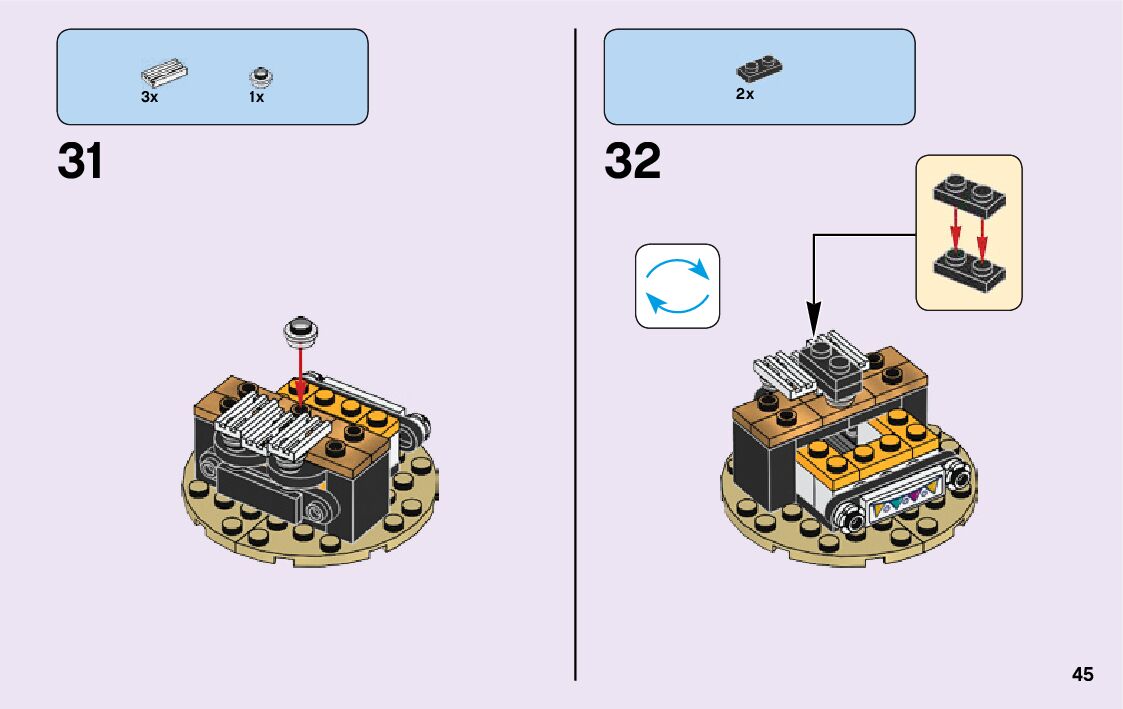 3x 1x

31

2x

32

45