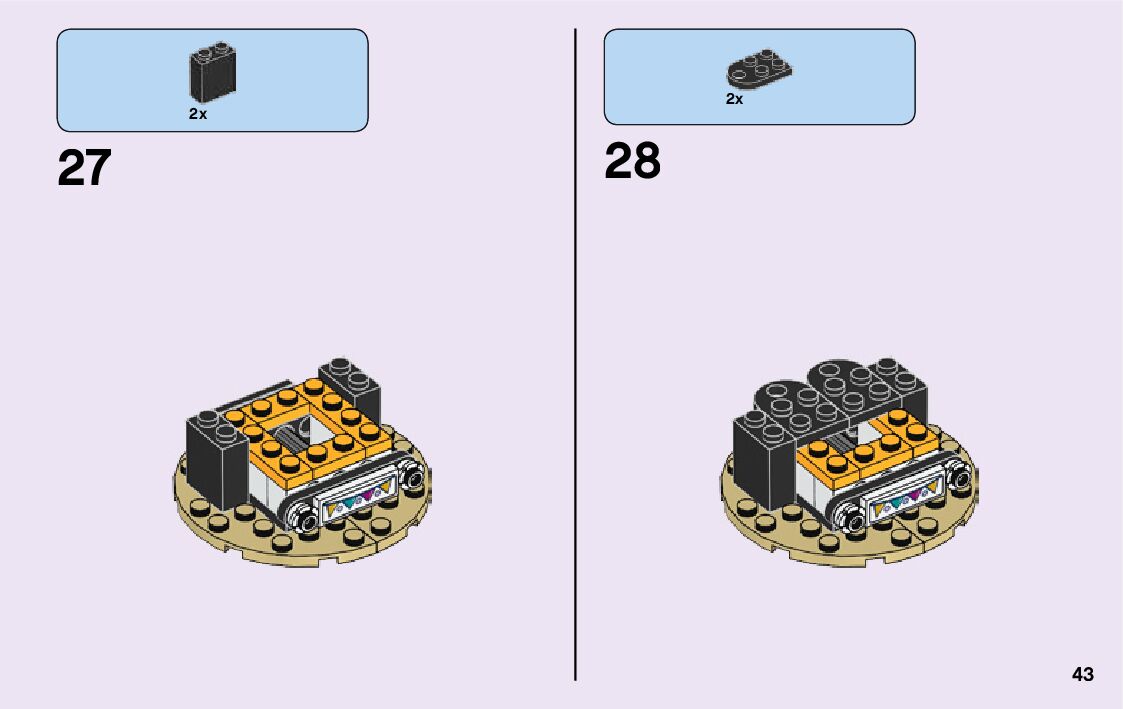 2x

27

2x

28

43